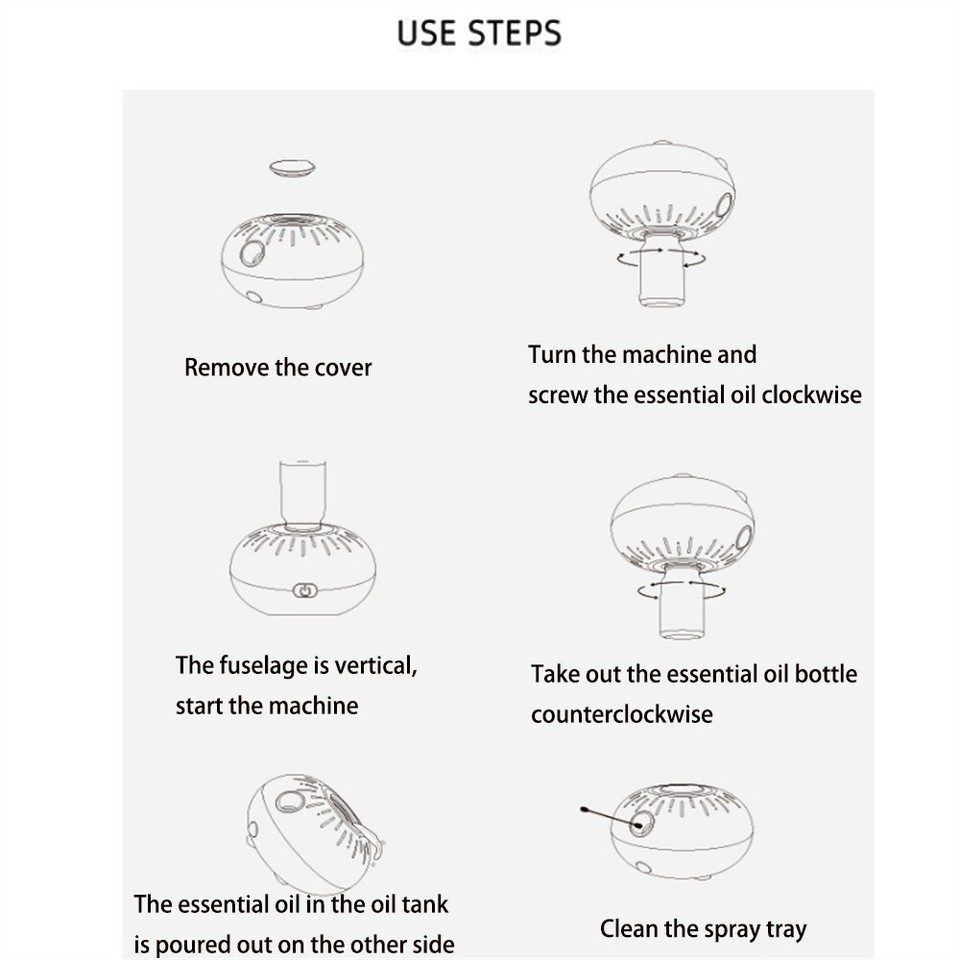 USE STEPS

Remove the cover

Turn the machine and screw the essential oil clockwise

The fuselage is vertical, start the machine

Take out the essential oil bottle counterclockwise

The essential oil in the oil tank is poured out on the other side

Clean the spray tray