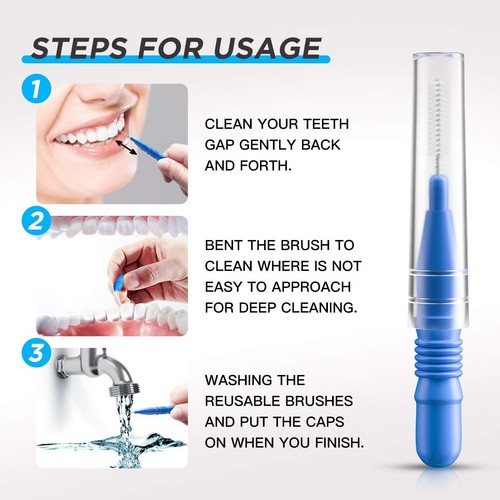 STEPS FOR USAGE

1

CLEAN YOUR TEETH GAP GENTLY BACK AND FORTH.

2

BENT THE BRUSH TO CLEAN WHERE IS NOT EASY TO APPROACH FOR DEEP CLEANING.

3

WASHING THE REUSABLE BRUSHES AND PUT THE CAPS ON WHEN YOU FINISH.