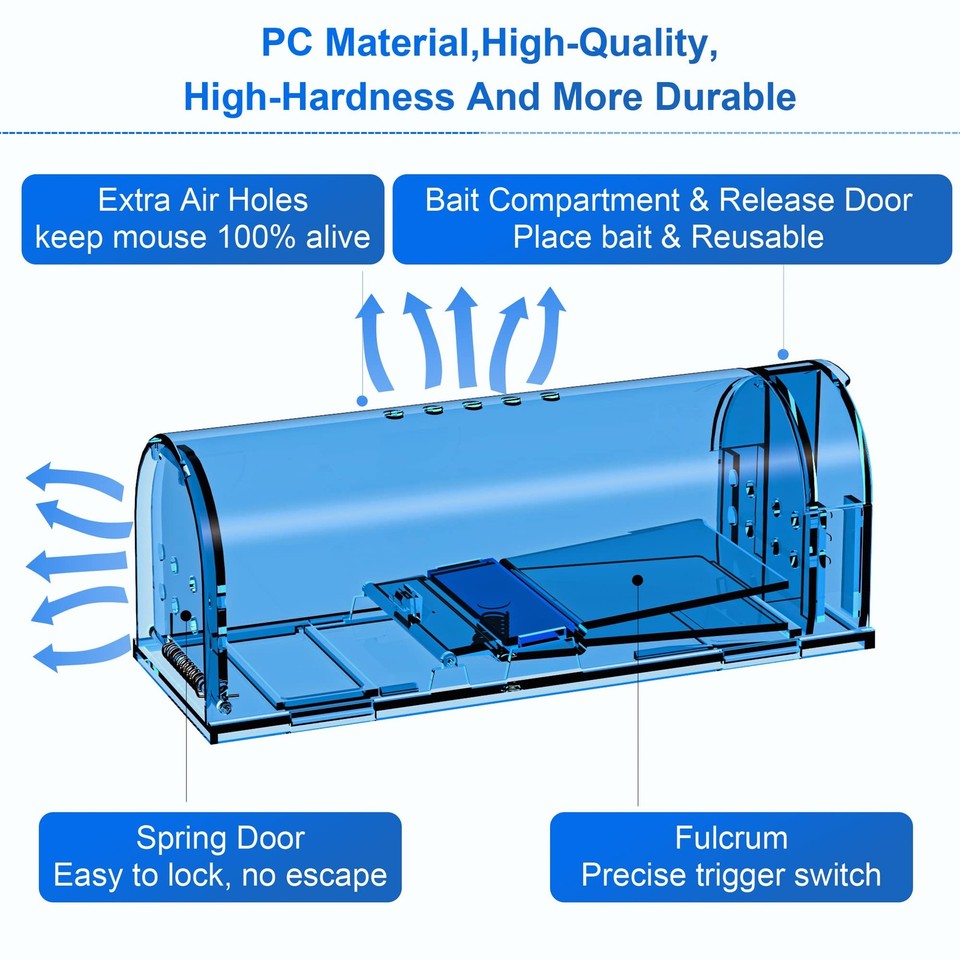 PC Material,High-Quality,
High-Hardness And More Durable

Extra Air Holes
keep mouse 100% alive

Bait Compartment & Release Door
Place bait & Reusable

Spring Door
Easy to lock, no escape

Fulcrum
Precise trigger switch