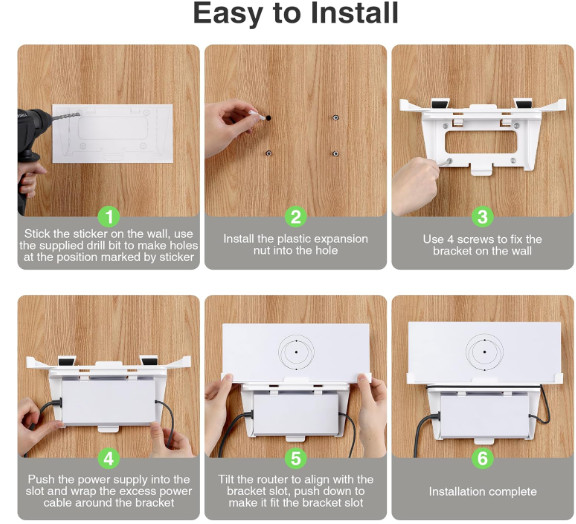 Easy to Install

1
Stick the sticker on the wall, use the supplied drill bit to make holes at the position marked by sticker

2
Install the plastic expansion nut into the hole

3
Use 4 screws to fix the bracket on the wall

4
Push the power supply into the slot and wrap the excess power cable around the bracket

5
Tilt the router to align with the bracket slot, push down to make it fit the bracket slot

6
Installation complete