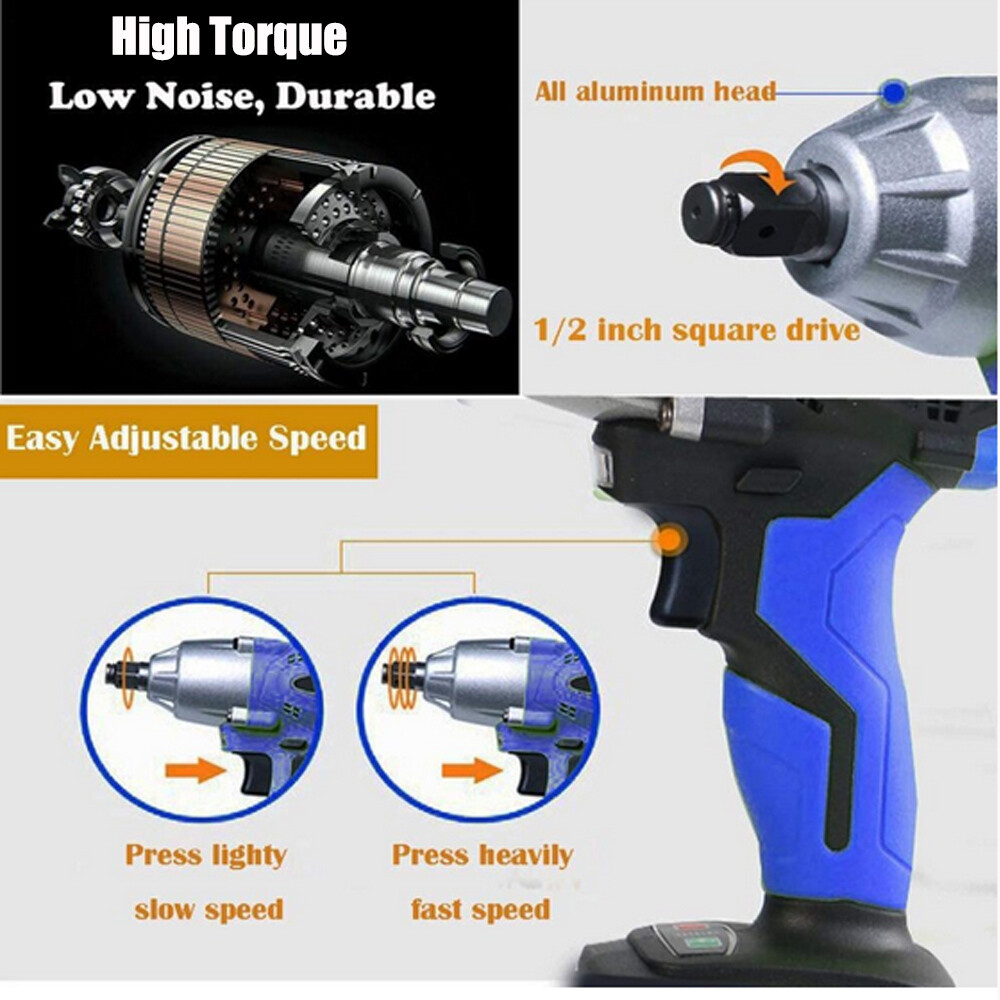 High Torque
Low Noise, Durable

All aluminum head

1/2 inch square drive

Easy Adjustable Speed

Press lighty
slow speed

Press heavily
fast speed