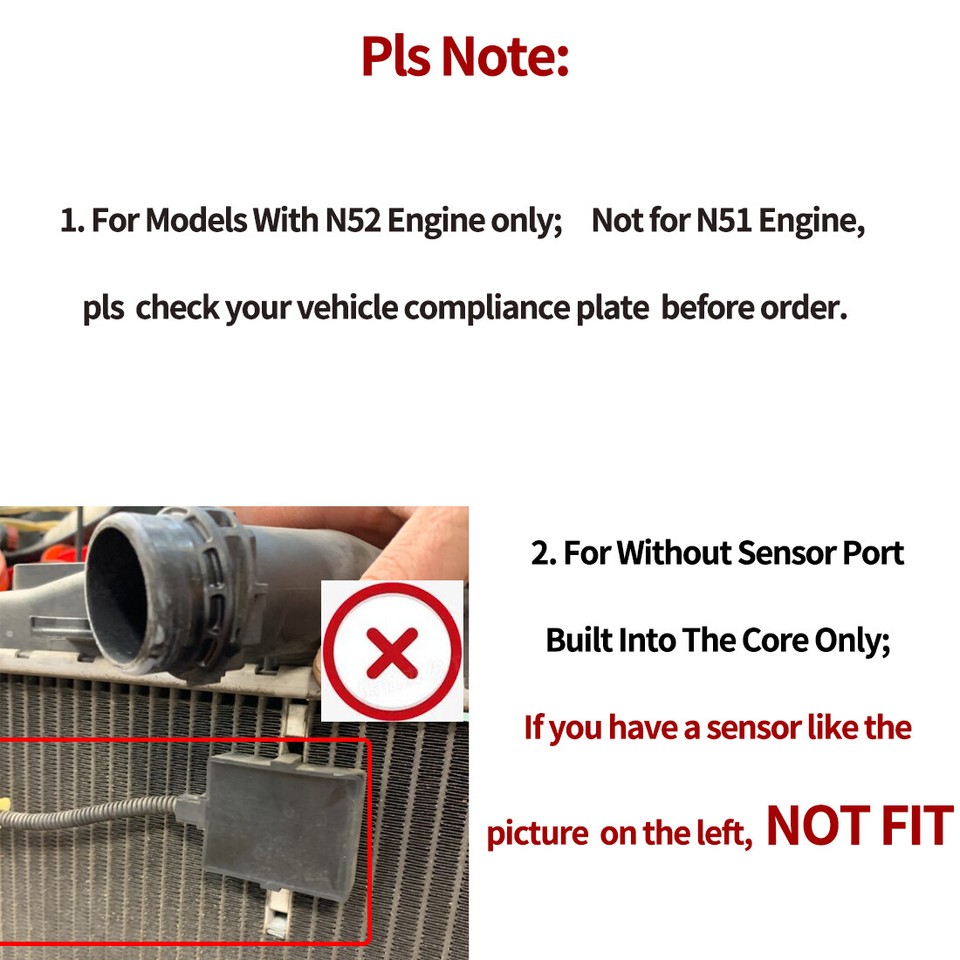 Pls Note:

1. For Models With N52 Engine only; Not for N51 Engine, pls check your vehicle compliance plate before order.

2. For Without Sensor Port Built Into The Core Only;

If you have a sensor like the picture on the left, NOT FIT