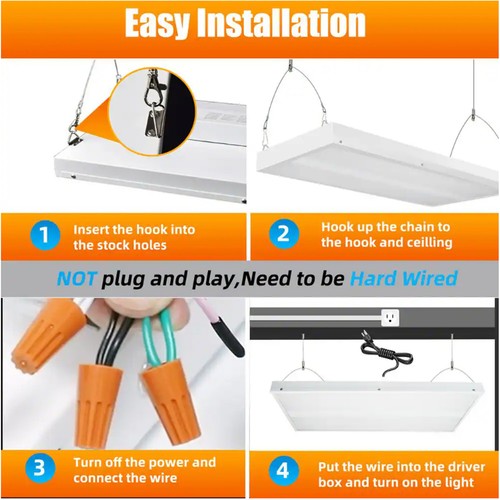 Easy Installation

1 Insert the hook into the stock holes

2 Hook up the chain to the hook and ceilling

NOT plug and play,Need to be Hard Wired

3 Turn off the power and connect the wire

4 Put the wire into the driver box and turn on the light