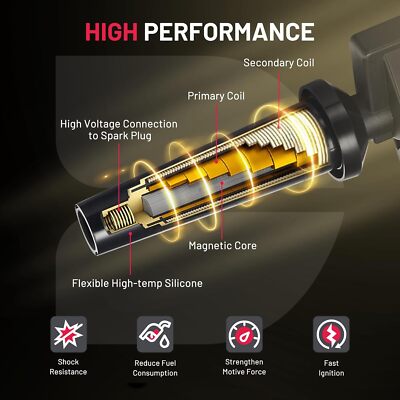 HIGH PERFORMANCE

Secondary Coil

Primary Coil

High Voltage Connection to Spark Plug

Magnetic Core

Flexible High-temp Silicone

Shock Resistance

Reduce Fuel Consumption

Strengthen Motive Force

Fast Ignition