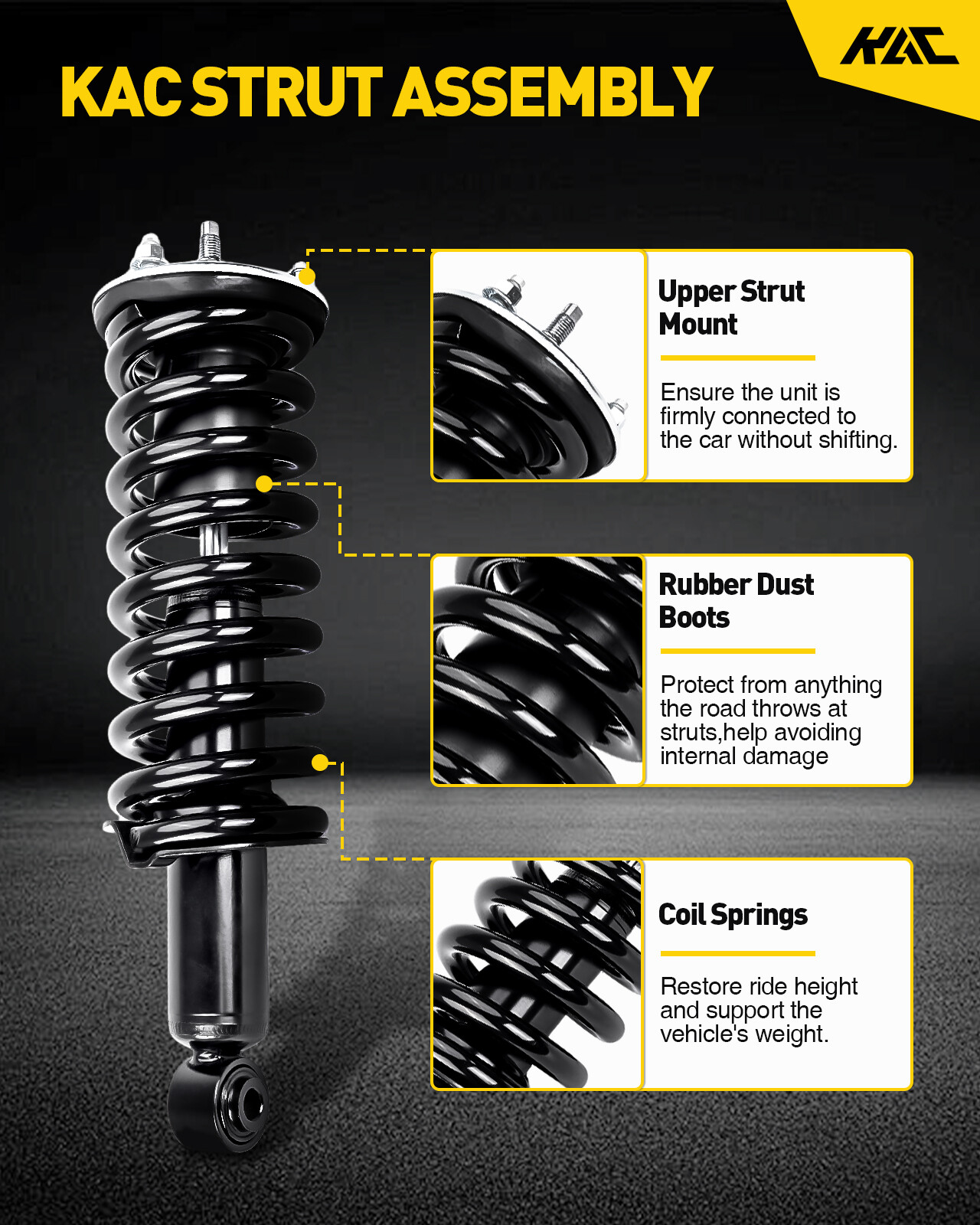 KAC

KAC STRUT ASSEMBLY

Upper Strut Mount

Ensure the unit is firmly connected to the car without shifting.

Rubber Dust Boots

Protect from anything the road throws at struts,help avoiding internal damage

Coil Springs

Restore ride height and support the vehicle's weight.