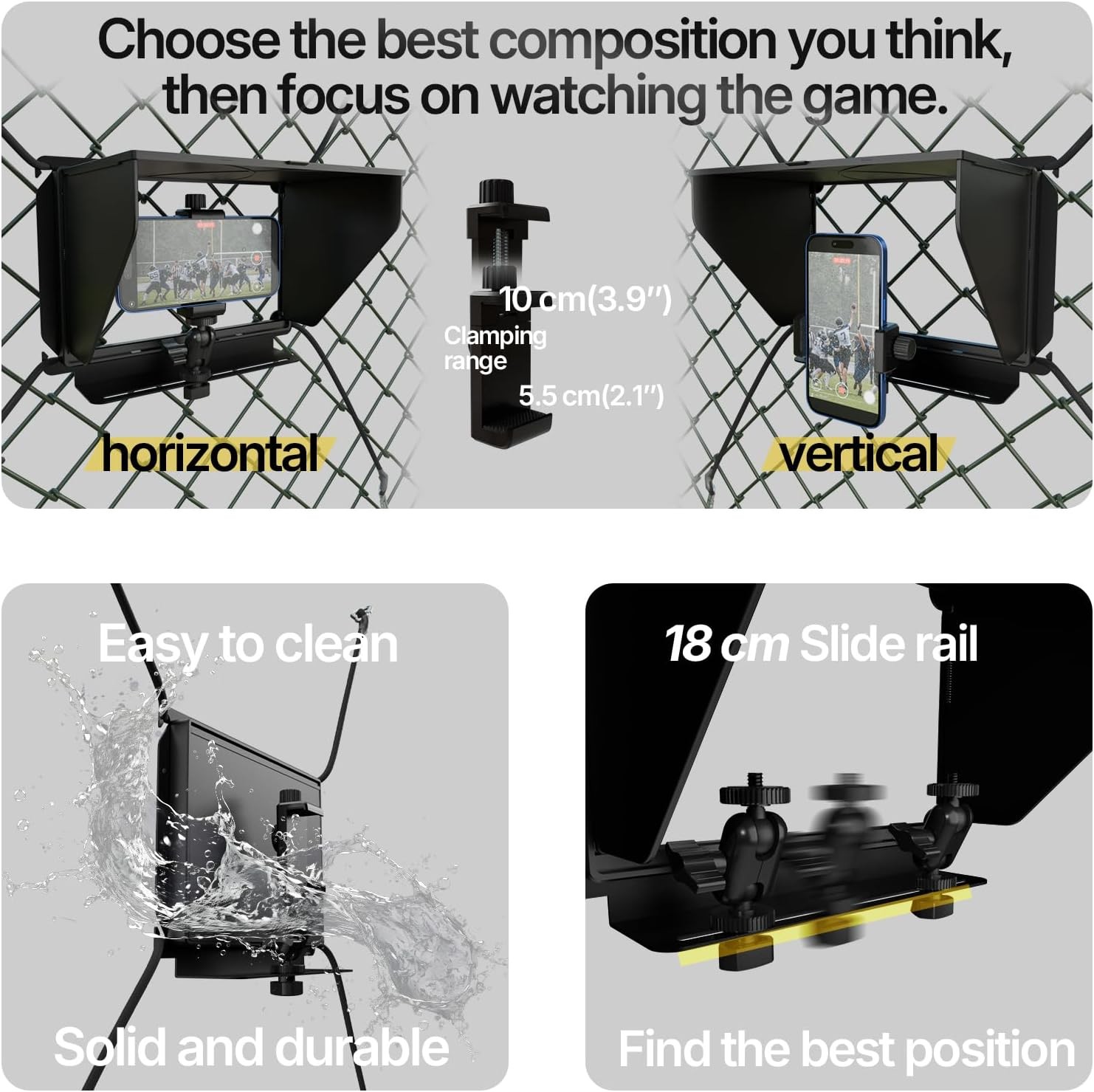 Choose the best composition you think, then focus on watching the game.

10 cm(3.9″)

Clamping range

5.5 cm(2.1″)

horizontal

vertical

Easy to clean

Solid and durable

18 cm Slide rail

Find the best position