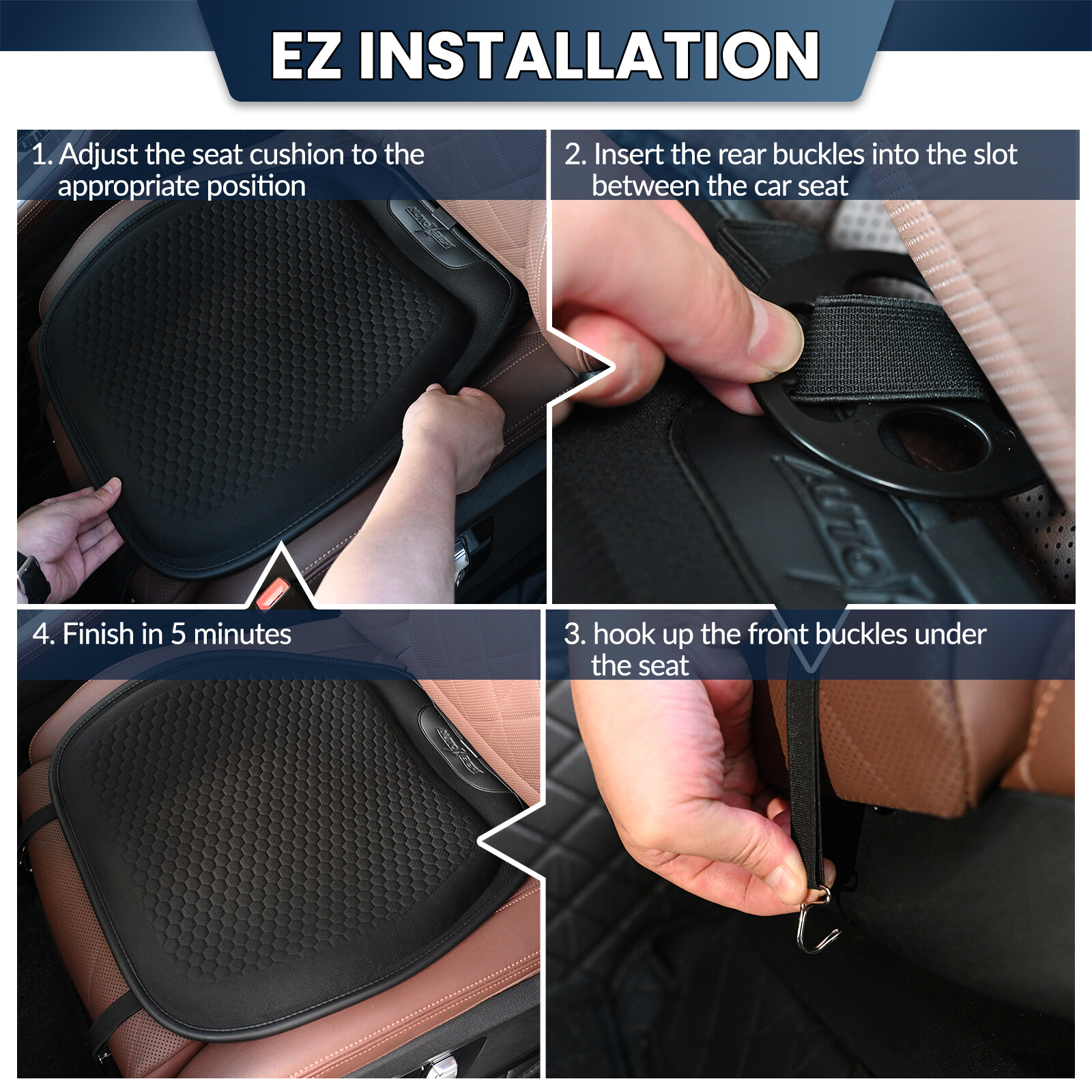 EZ INSTALLATION

1. Adjust the seat cushion to the appropriate position

2. Insert the rear buckles into the slot between the car seat

4. Finish in 5 minutes

3. hook up the front buckles under the seat