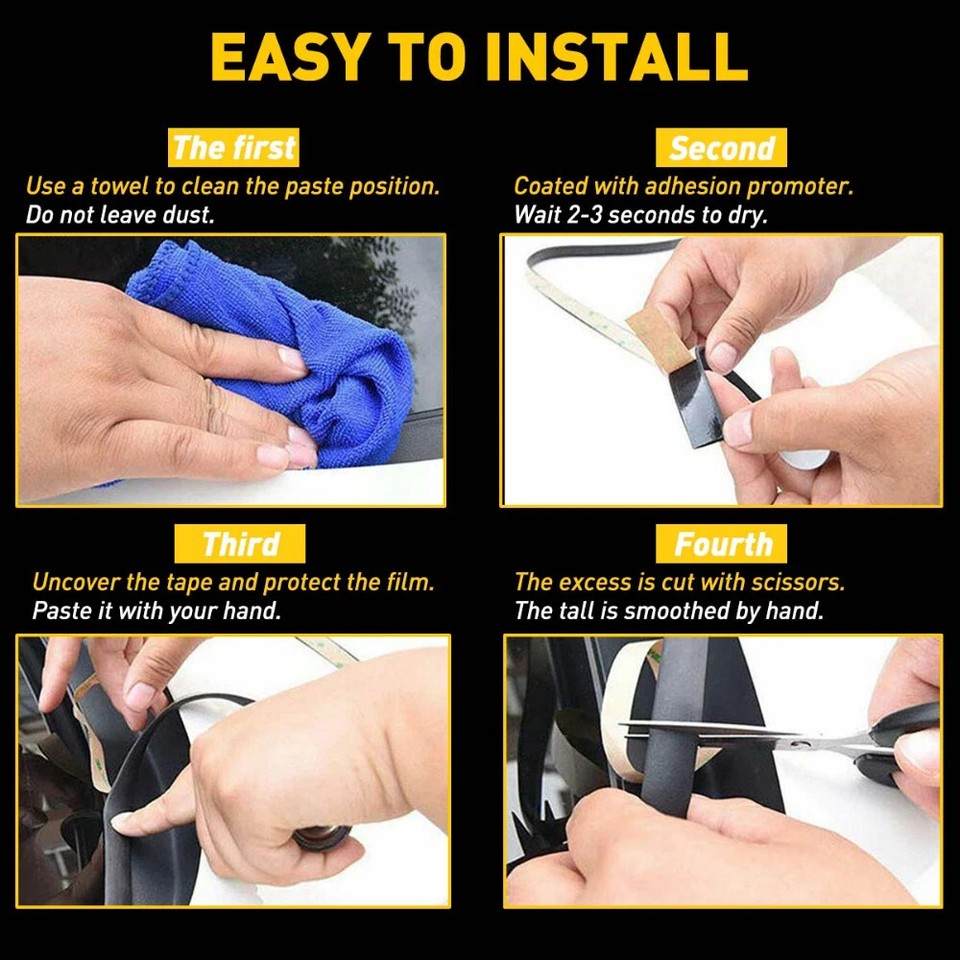 EASY TO INSTALL

The first

Use a towel to clean the paste position.
Do not leave dust.

Second

Coated with adhesion promoter.
Wait 2-3 seconds to dry.

Third

Uncover the tape and protect the film.
Paste it with your hand.

Fourth

The excess is cut with scissors.
The tall is smoothed by hand.