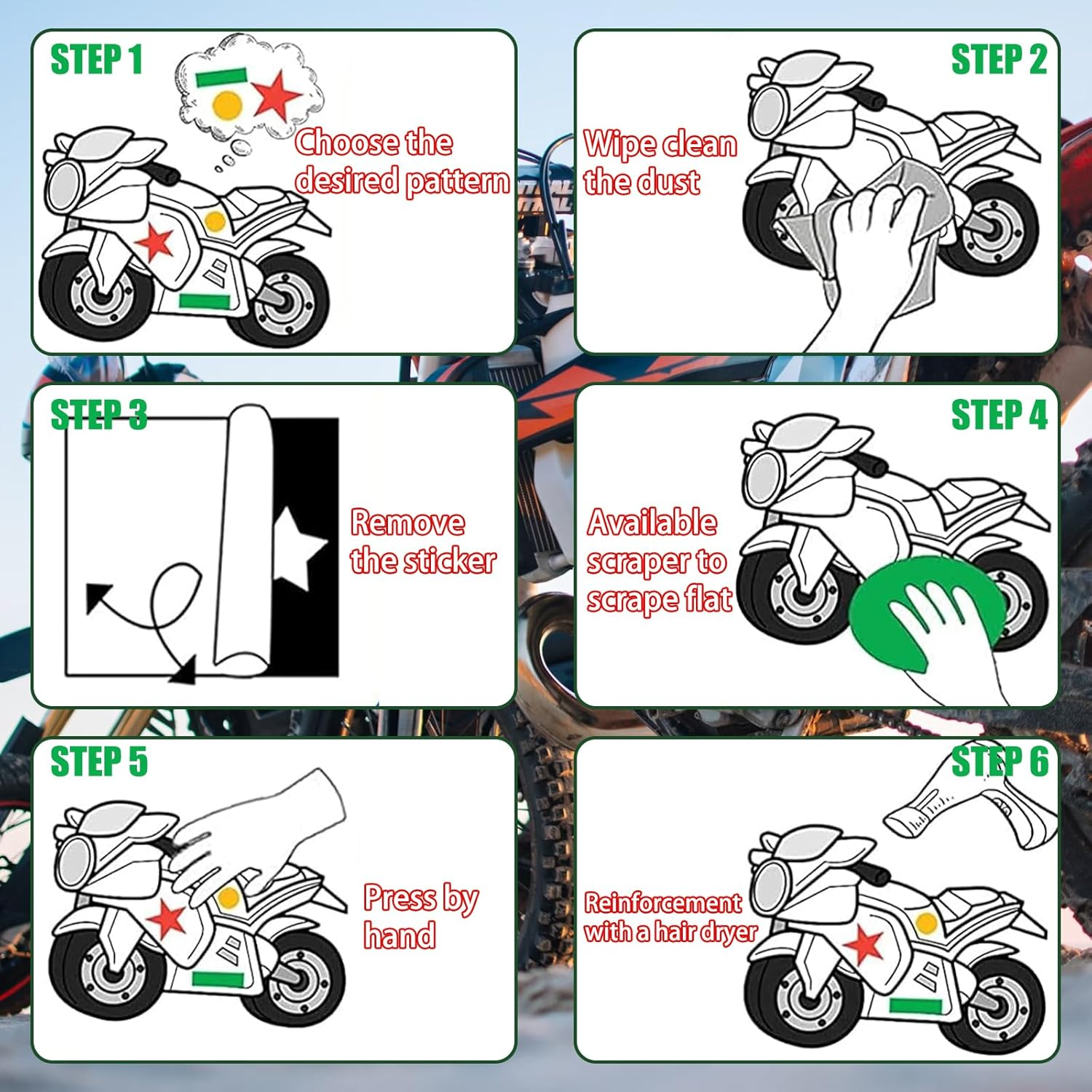 STEP 1
Choose the desired pattern

STEP 2
Wipe clean the dust

STEP 3
Remove the sticker

STEP 4
Available scraper to scrape flat

STEP 5
Press by hand

STEP 6
Reinforcement with a hair dryer