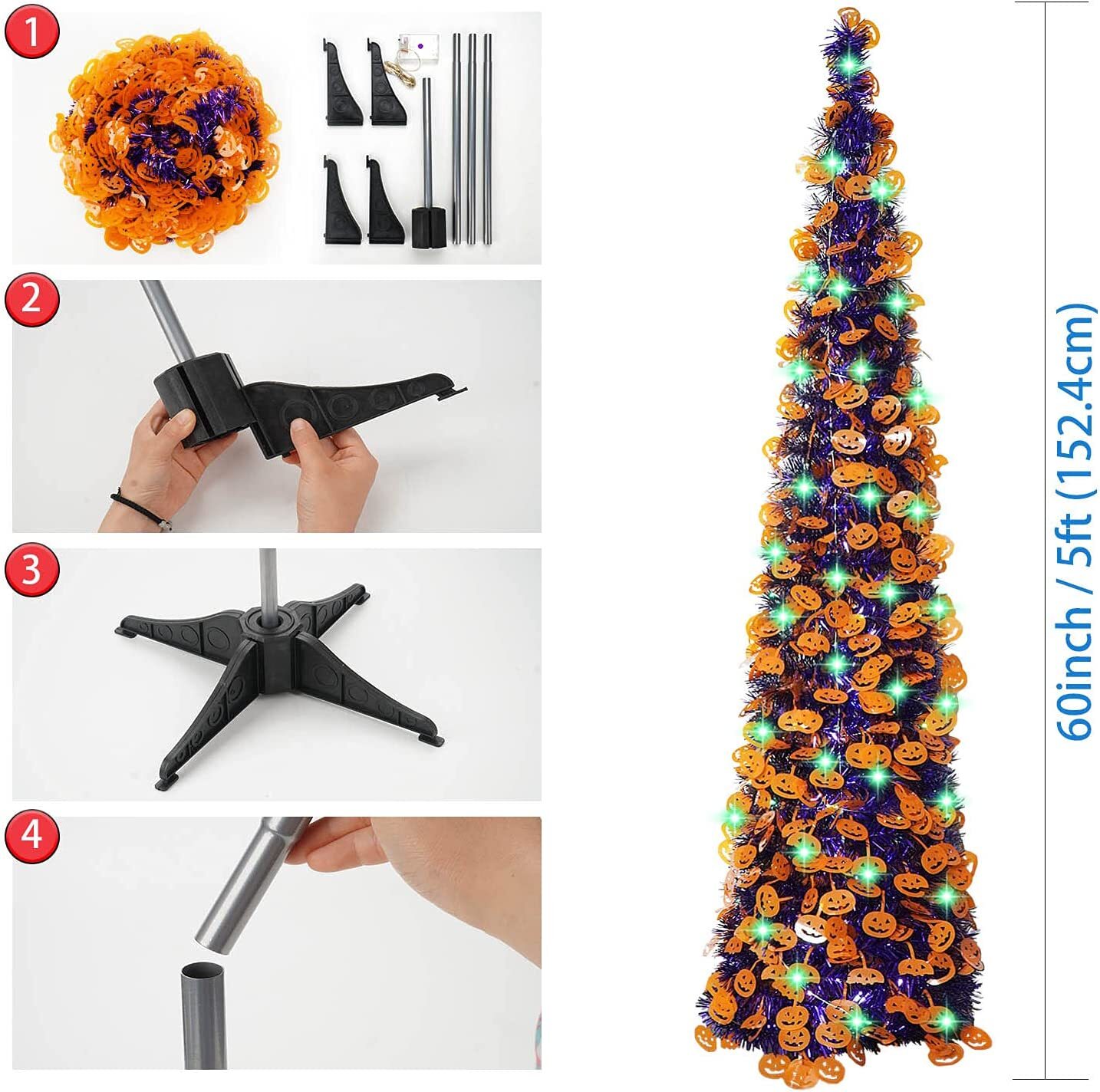 1

2

3

4

60inch / 5ft (152.4cm)