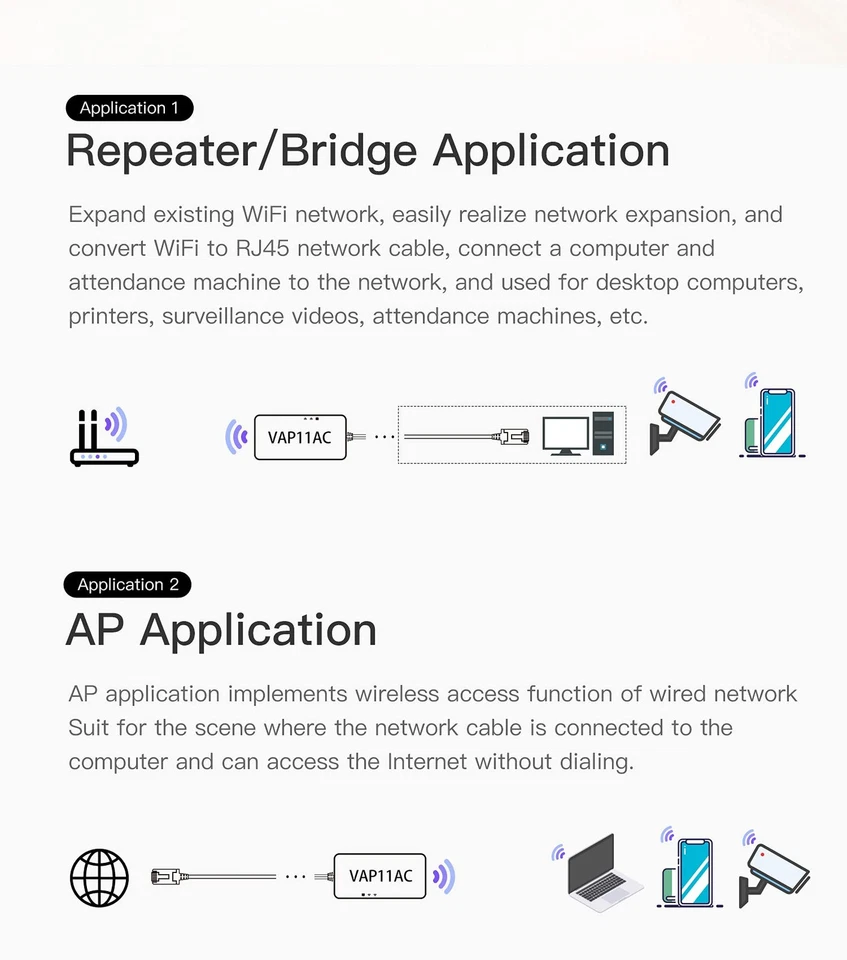 Application 1

Repeater/Bridge Application

Expand existing WiFi network, easily realize network expansion, and convert WiFi to RJ45 network cable, connect a computer and attendance machine to the network, and used for desktop computers, printers, surveillance videos, attendance machines, etc.

VAP11AC

Application 2

AP Application

AP application implements wireless access function of wired network Suit for the scene where the network cable is connected to the computer and can access the Internet without dialing.

VAP11AC