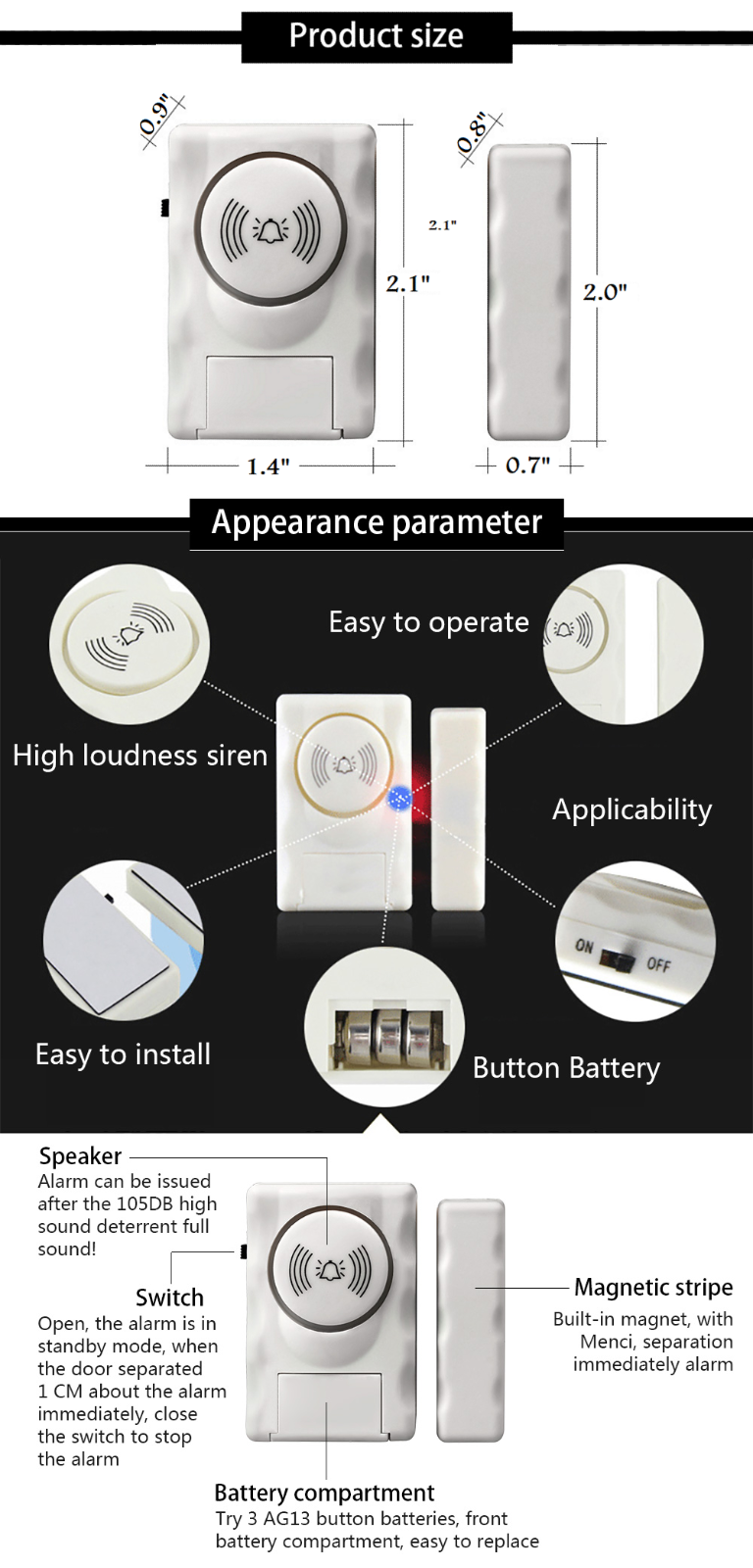 Product size

0.9"

2.1"

2.1"

1.4"

0.8"

2.0"

0.7"

Appearance parameter

Easy to operate

High loudness siren

Applicability

ON OFF

Easy to install

Button Battery

Speaker
Alarm can be issued after the 105DB high sound deterrent full sound!

Switch
Open, the alarm is in standby mode, when the door separated 1 CM about the alarm immediately, close the switch to stop the alarm

Magnetic stripe
Built-in magnet, with Menci, separation immediately alarm

Battery compartment
Try 3 AG13 button batteries, front battery compartment, easy to replace