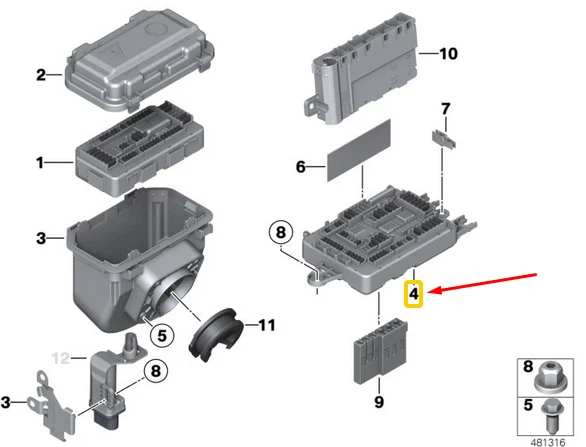 2
1
3
5
11
12
8
3
10
7
6
8
4
9
8
5
481316