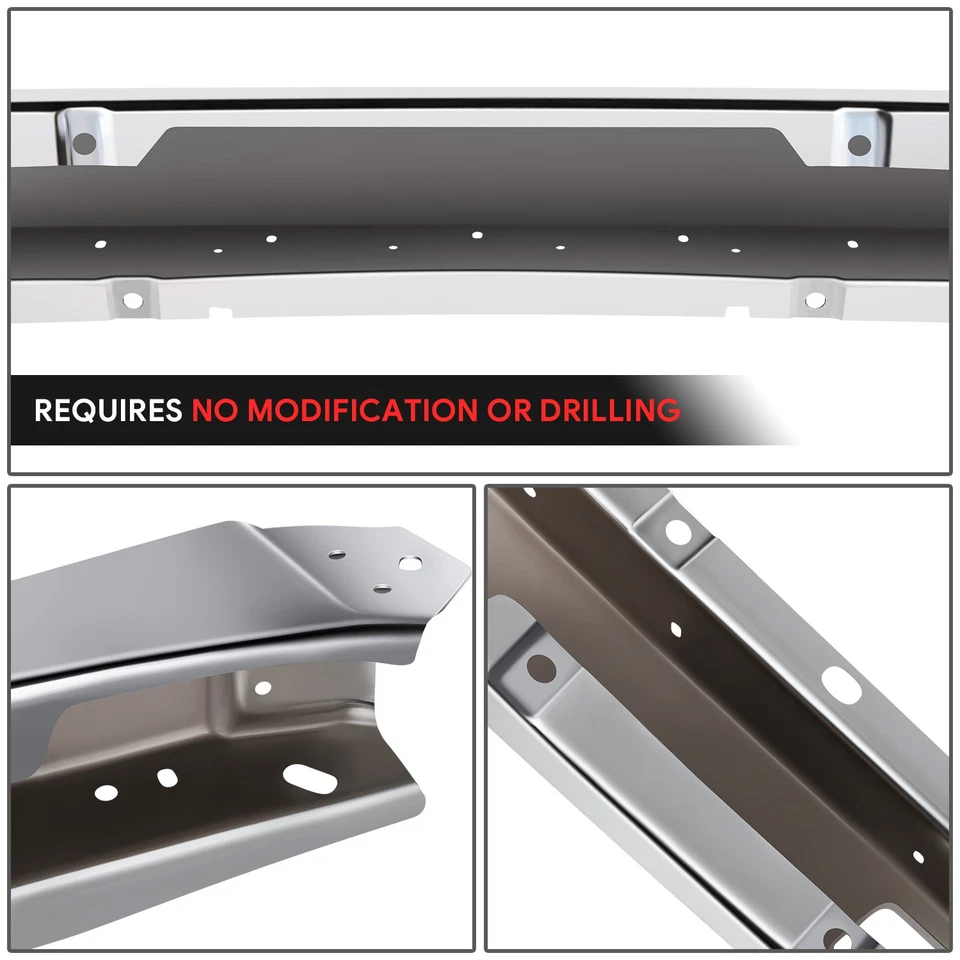 REQUIRES NO MODIFICATION OR DRILLING