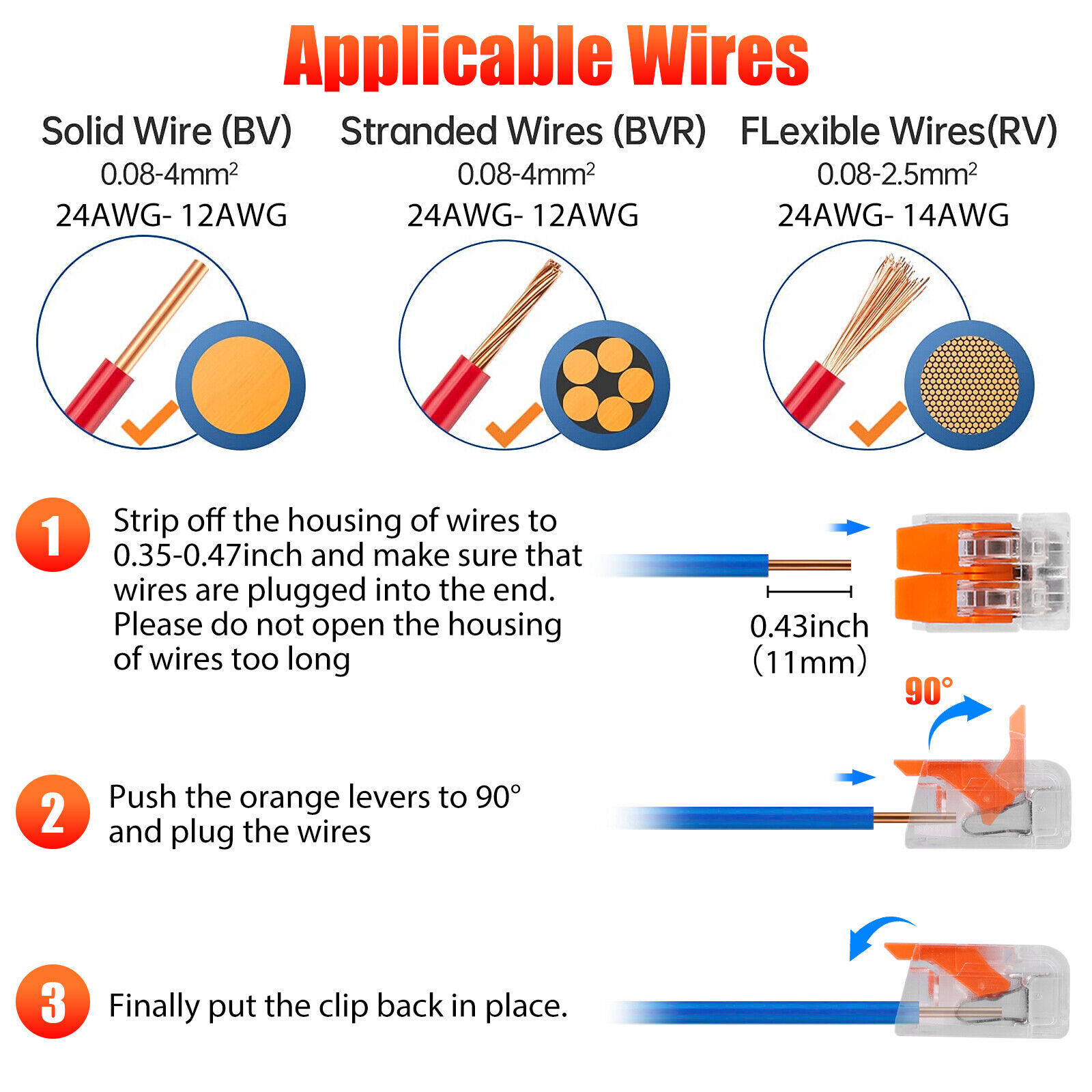 Applicable Wires

Solid Wire (BV)
0.08-4mm$^2$
24AWG- 12AWG

Stranded Wires (BVR)
0.08-4mm$^2$
24AWG- 12AWG

FLexible Wires(RV)
0.08-2.5mm$^2$
24AWG- 14AWG

1 Strip off the housing of wires to 0.35-0.47inch and make sure that wires are plugged into the end. Please do not open the housing of wires too long

0.43inch (11mm)

90°

2 Push the orange levers to 90° and plug the wires

3 Finally put the clip back in place.