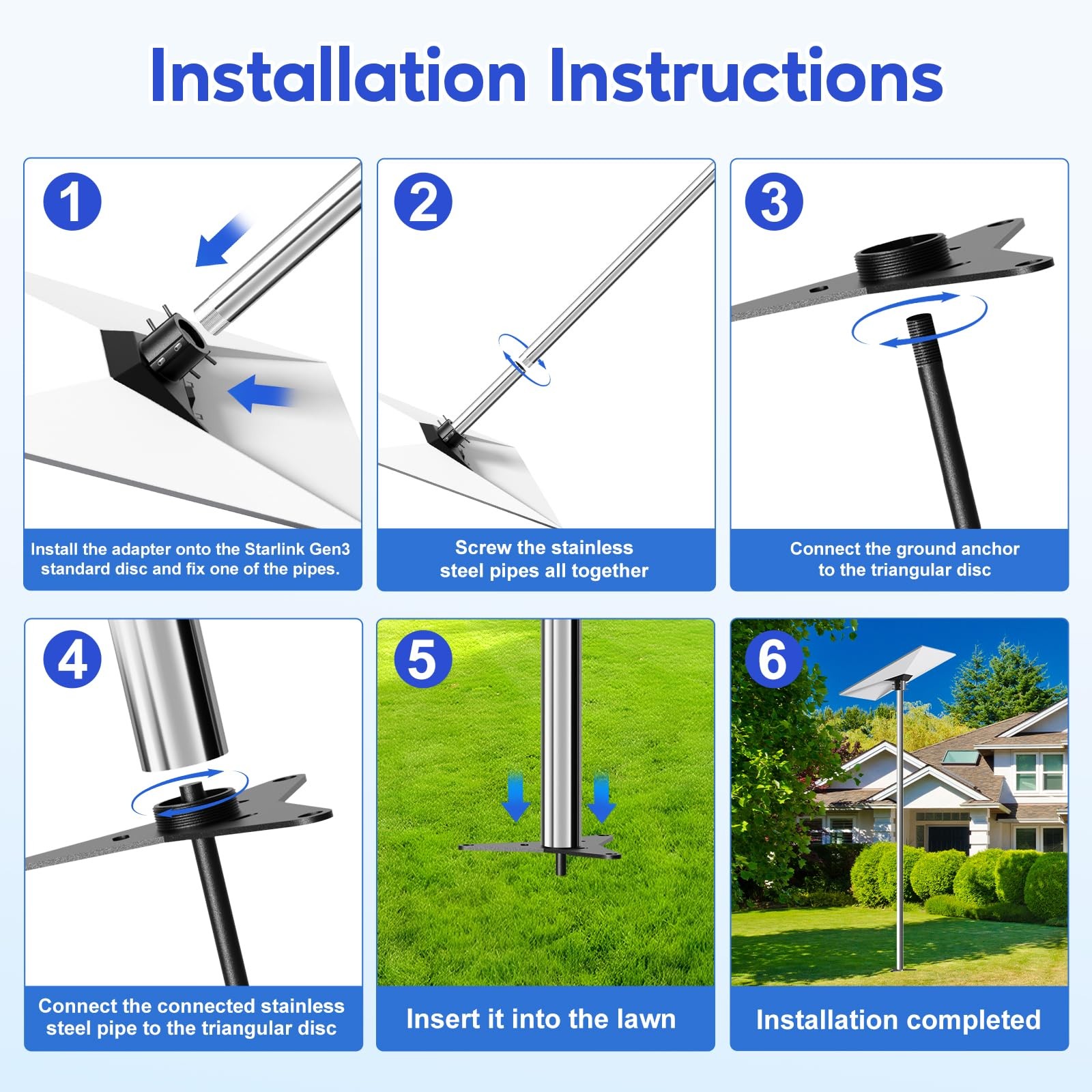 Installation Instructions

1

Install the adapter onto the Starlink Gen3 standard disc and fix one of the pipes.

2

Screw the stainless steel pipes all together

3

Connect the ground anchor to the triangular disc

4

Connect the connected stainless steel pipe to the triangular disc

5

Insert it into the lawn

6

Installation completed