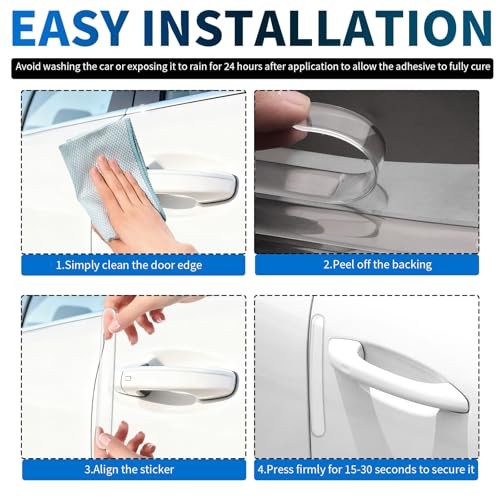 EASY INSTALLATION

Avoid washing the car or exposing it to rain for 24 hours after application to allow the adhesive to fully cure

1.Simply clean the door edge

2.Peel off the backing

3.Align the sticker

4.Press firmly for 15-30 seconds to secure it