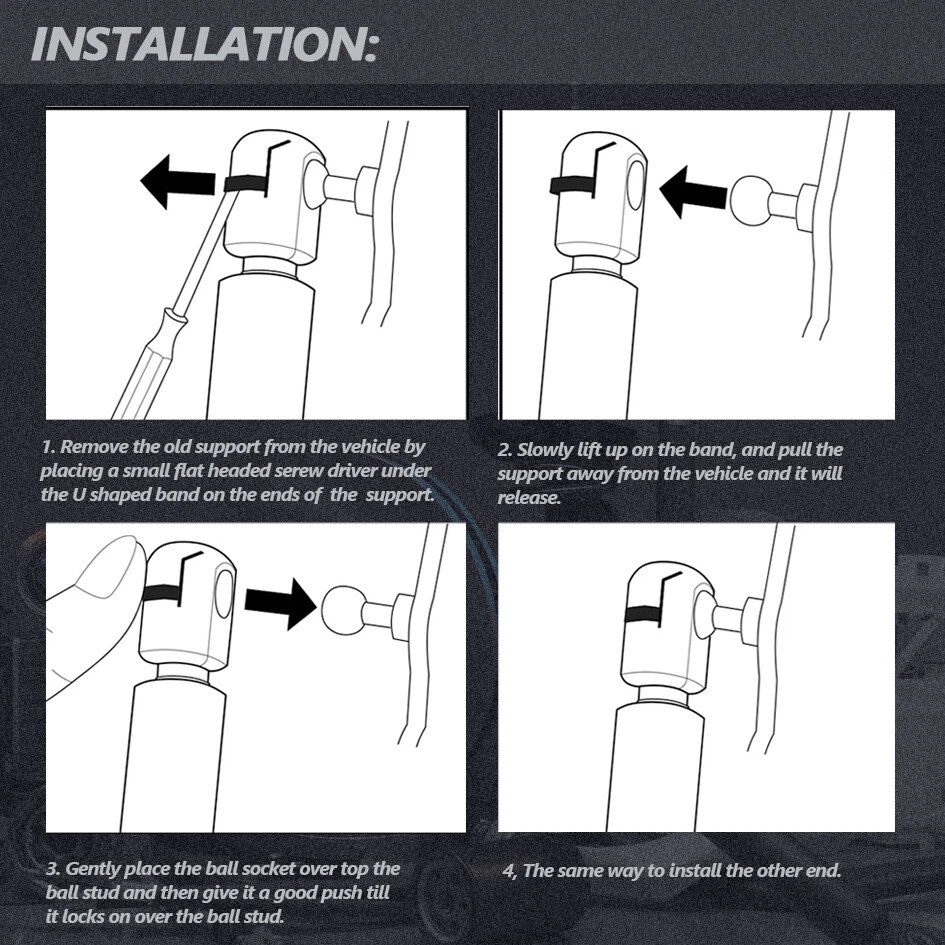 INSTALLATION:

1. Remove the old support from the vehicle by placing a small flat headed serew driver under the U shaped band on the ends of the support.

2. Slowly lift up on the band, and pull the support away from the vehicle and it will release.

3. Gently place the ball socket over top the ball stud and then give it a good push till it locks on over the ball stud.

4, The same way to install the other end.