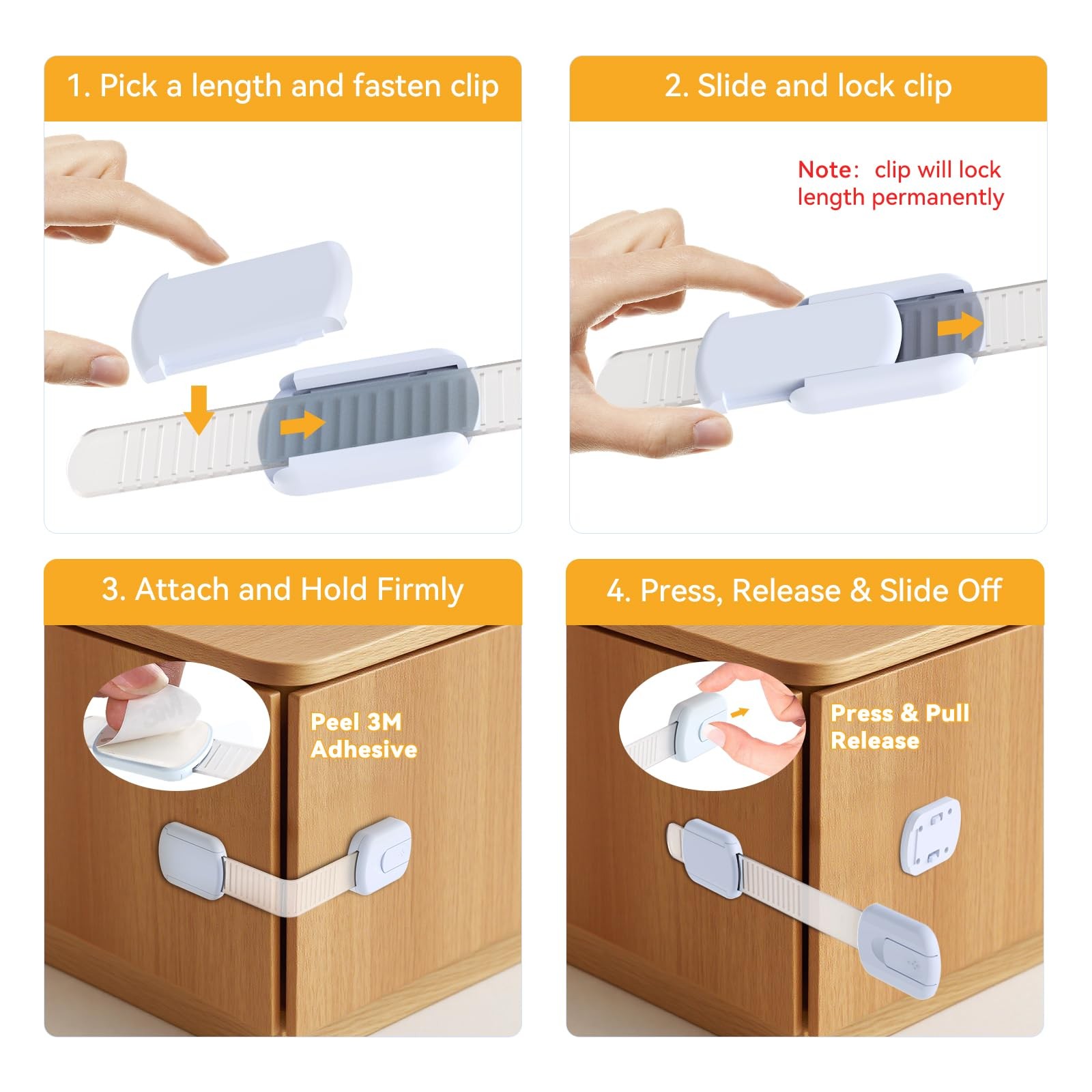 1. Pick a length and fasten clip

2. Slide and lock clip

Note: clip will lock length permanently

3. Attach and Hold Firmly

3M

Peel 3M Adhesive

4. Press, Release & Slide Off

Press & Pull Release