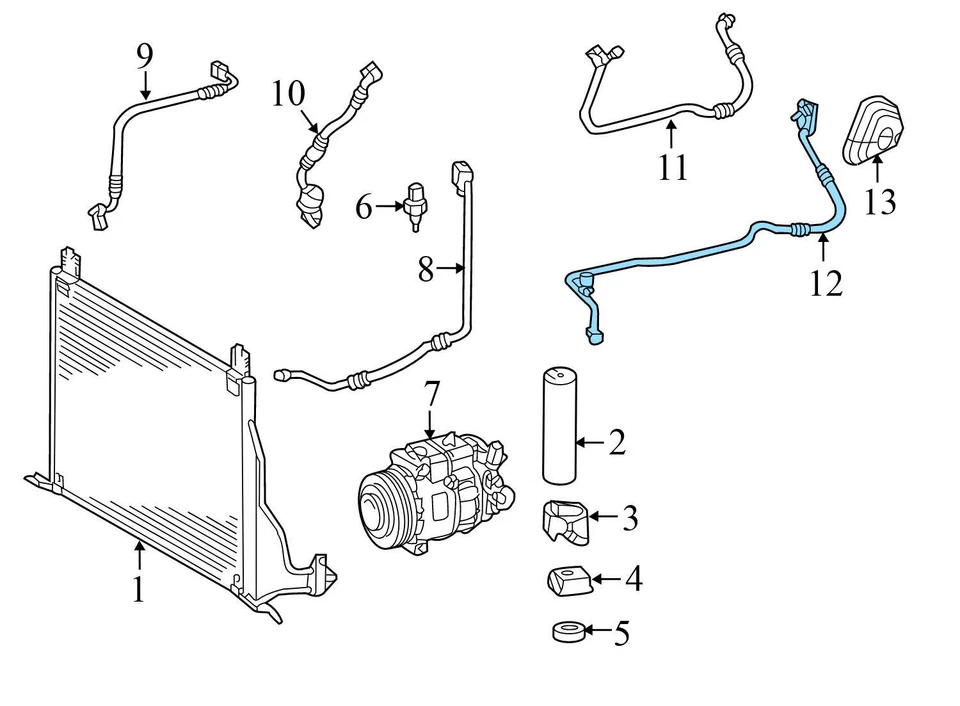 9
10
11
13
6
8
12
7
2
3
4
5
1