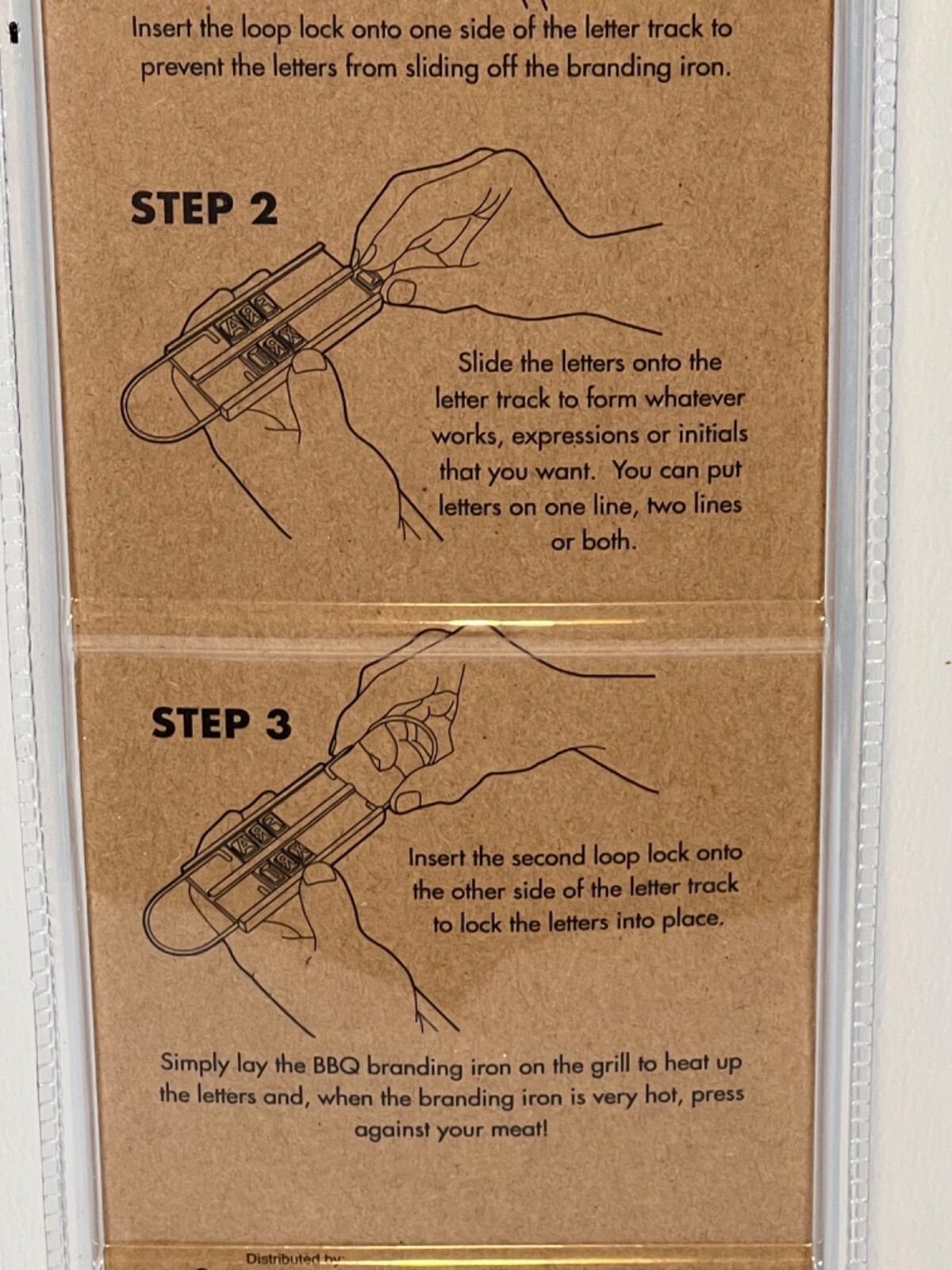 Insert the loop lock onto one side of the letter track to prevent the letters from sliding off the branding iron.

STEP 2

Slide the letters onto the letter track to form whatever works, expressions or initials that you want. You can put letters on one line, two lines or both.

STEP 3

Insert the second loop lock onto the other side of the letter track to lock the letters into place.

Simply lay the BBQ branding iron on the grill to heat up the letters and, when the branding iron is very hot, press against your meat!

Distributed by: