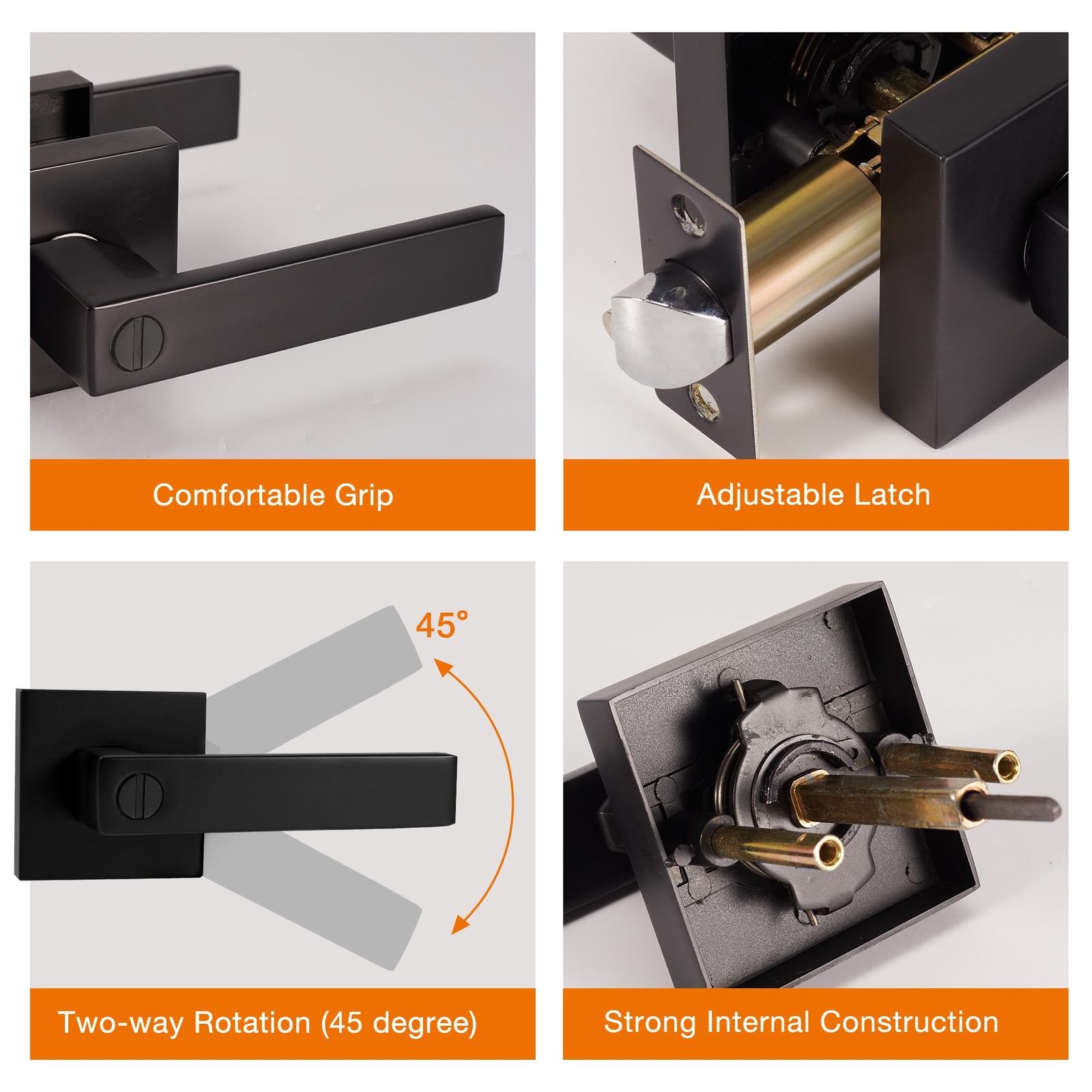 Comfortable Grip

Adjustable Latch

45°

Two-way Rotation (45 degree)

Strong Internal Construction