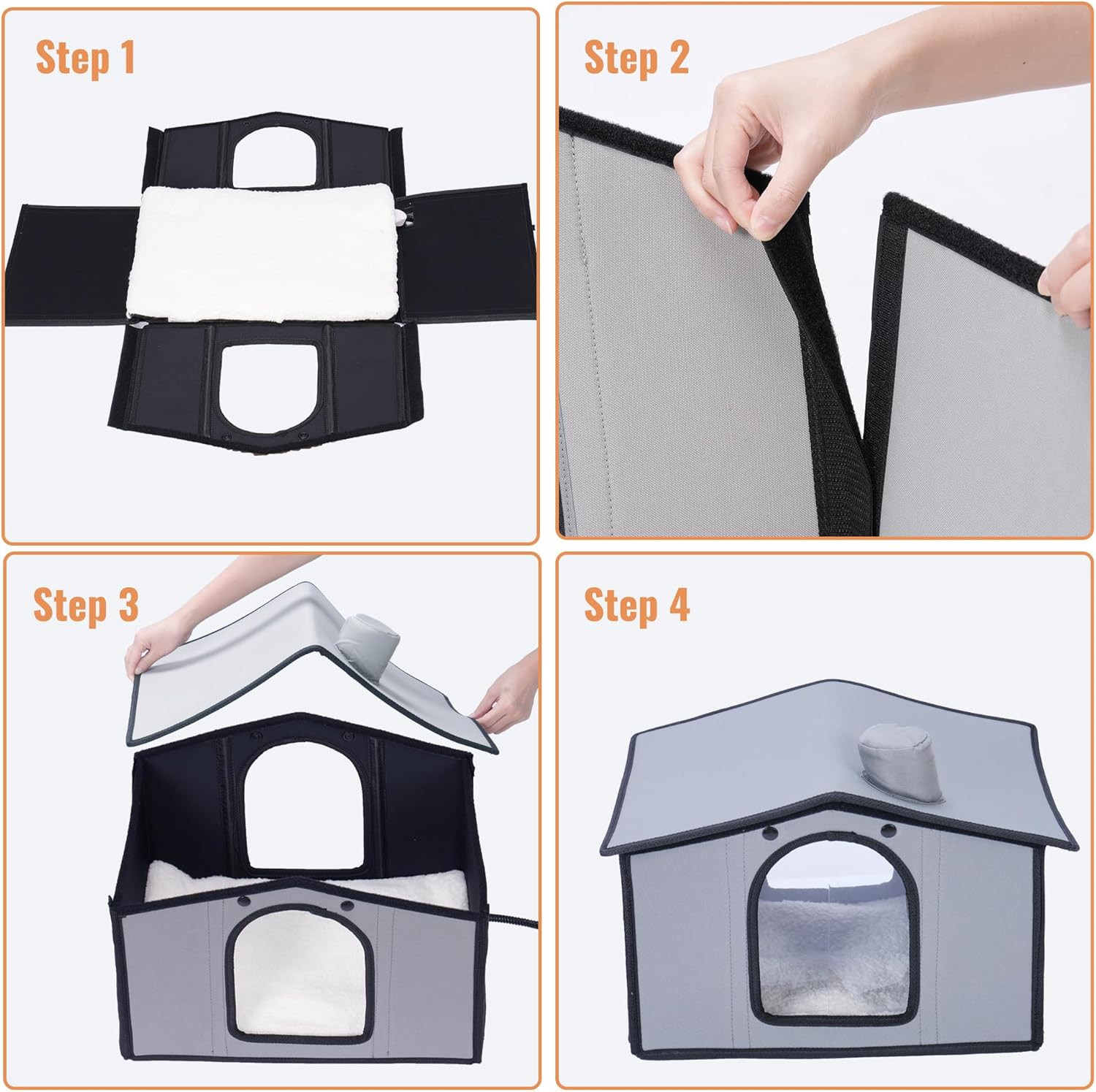 Step 1

Step 2

Step 3

Step 4