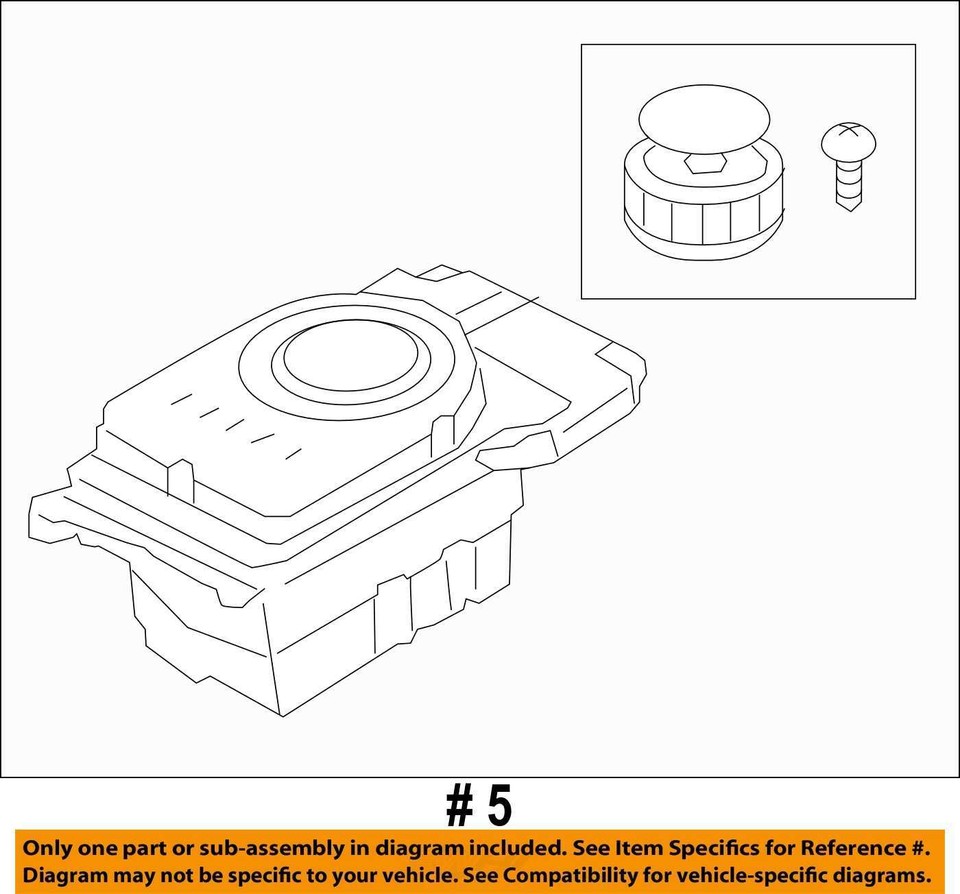 # 5

Only one part or sub-assembly in diagram included. See Item Specifics for Reference #. Diagram may not be specific to your vehicle. See Compatibility for vehicle-specific diagrams.