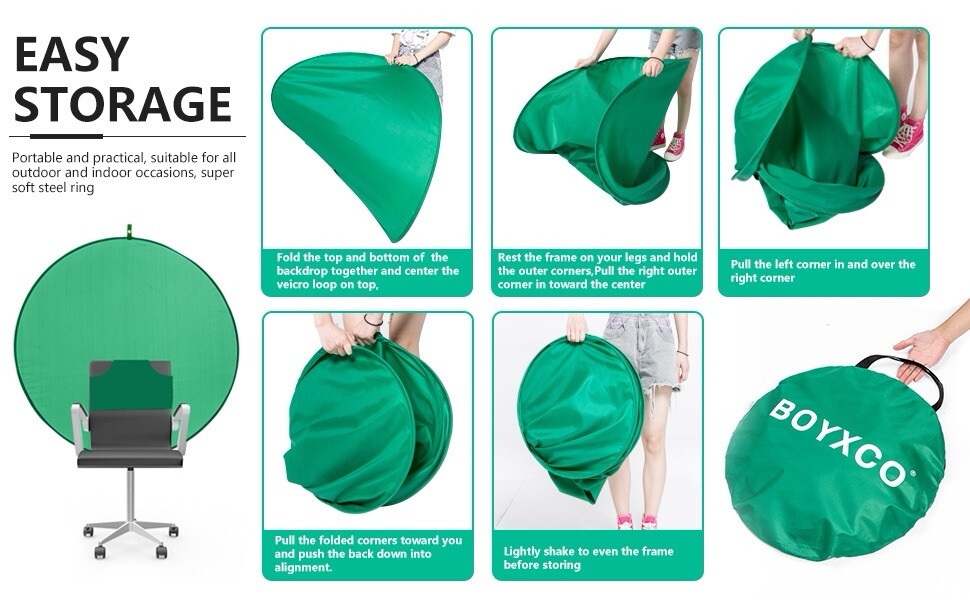 EASY STORAGE

Portable and practical, suitable for all outdoor and indoor occasions, super soft steel ring

Fold the top and bottom of the backdrop together and center the veicro loop on top,

Rest the frame on your legs and hold the outer corners,Pull the right outer corner in toward the center

Pull the left corner in and over the right corner

Pull the folded corners toward you and push the back down into alignment.

Lightly shake to even the frame before storing

BOYXCO®