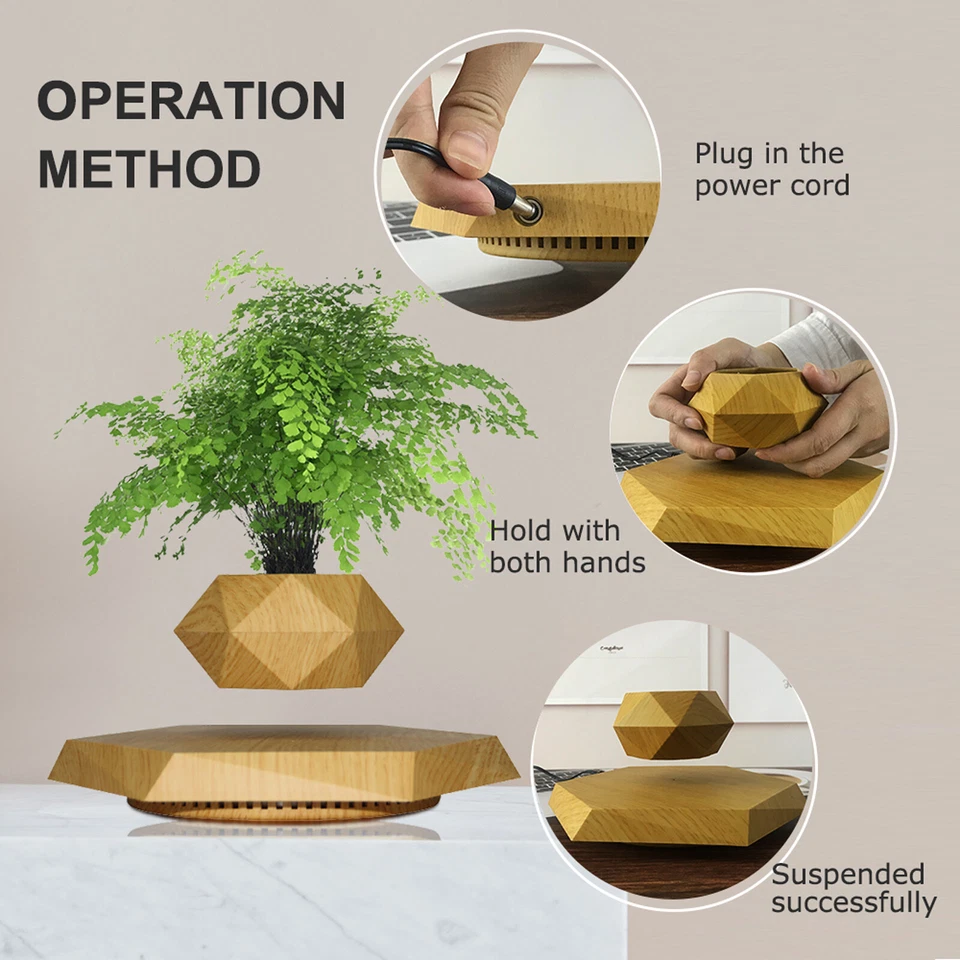 OPERATION METHOD

Plug in the power cord

Hold with both hands

Suspended successfully