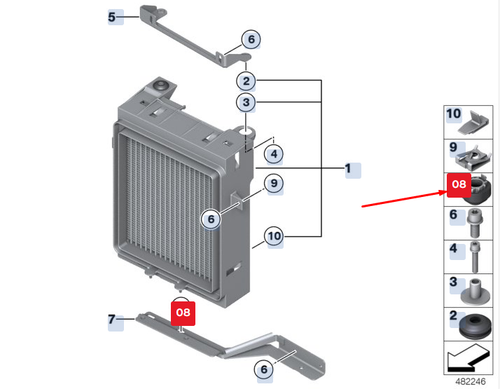 5
6
2
3
4
1
9
6
10
08
7
6
10
9
08
6
4
3
2
482246