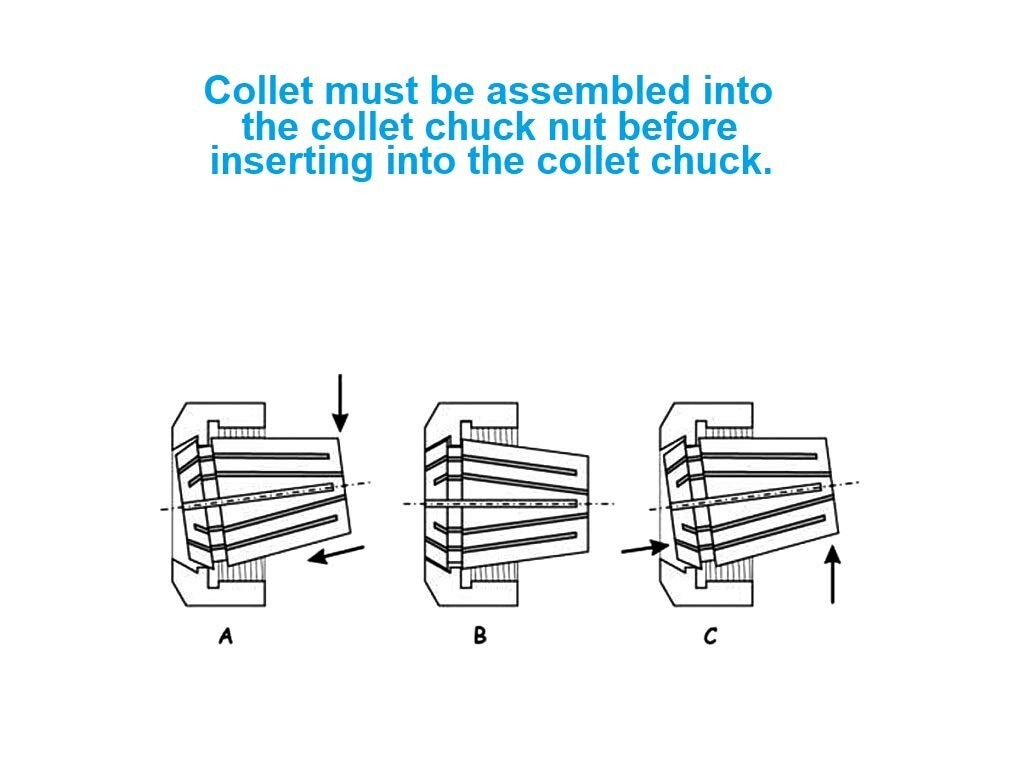 Collet must be assembled into the collet chuck nut before inserting into the collet chuck.

A

B

C