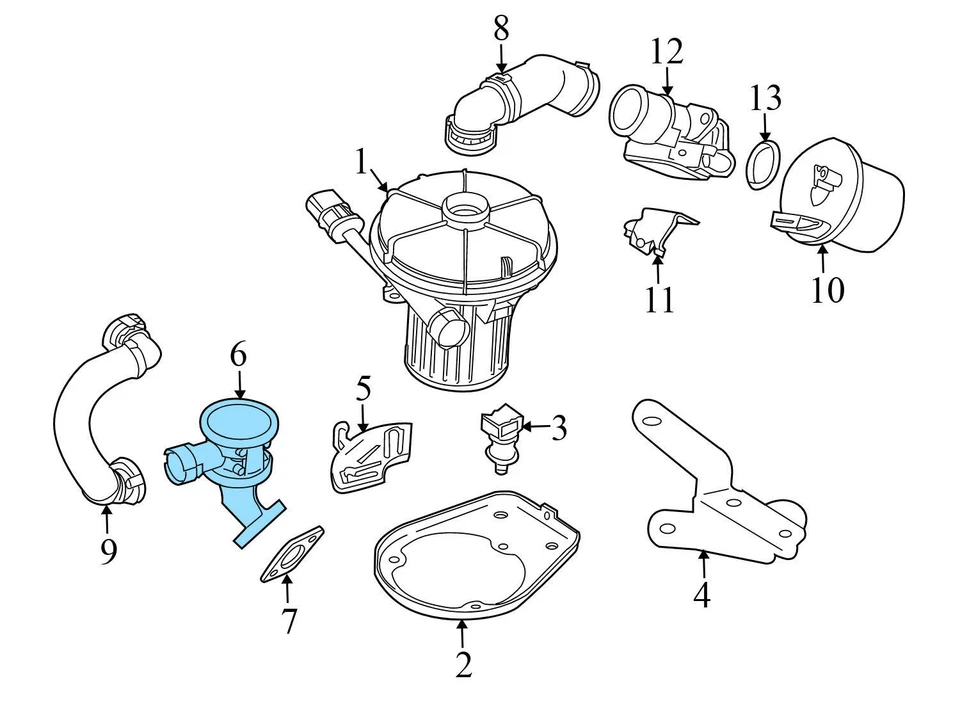 8
12
13
1
11
10
6
5
3
9
7
2
4