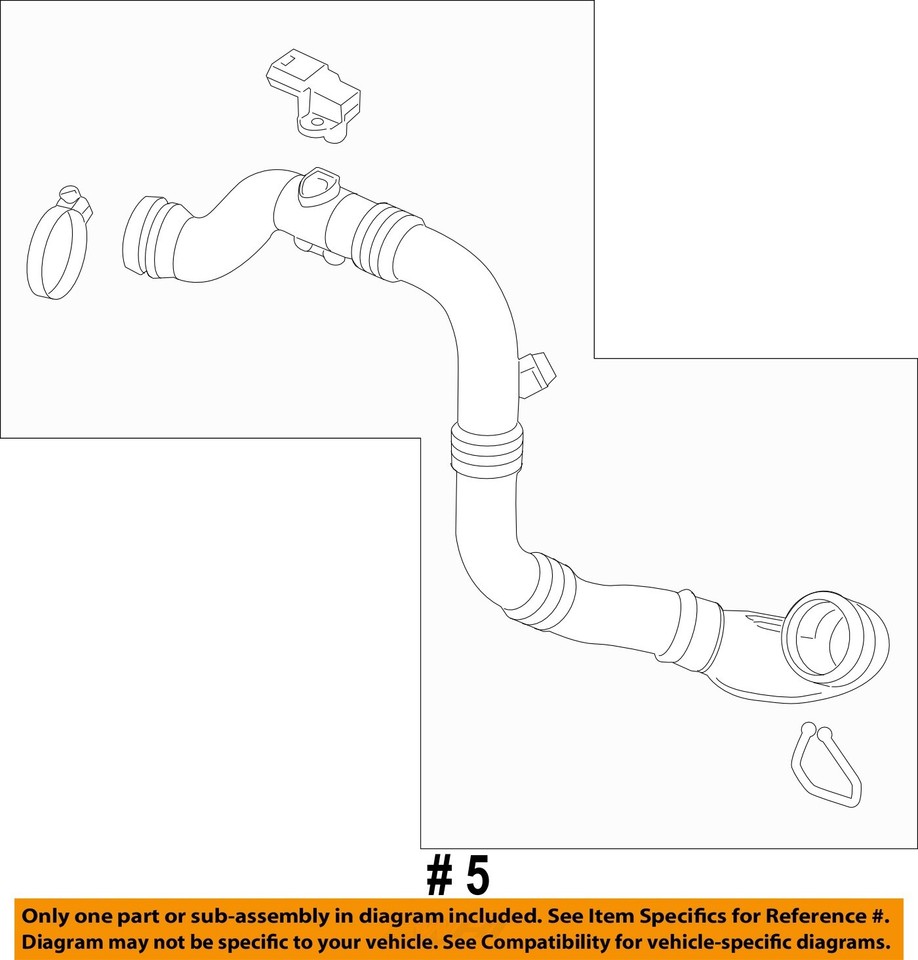 # 5

Only one part or sub-assembly in diagram included. See Item Specifics for Reference #.
Diagram may not be specific to your vehicle. See Compatibility for vehicle-specific diagrams.