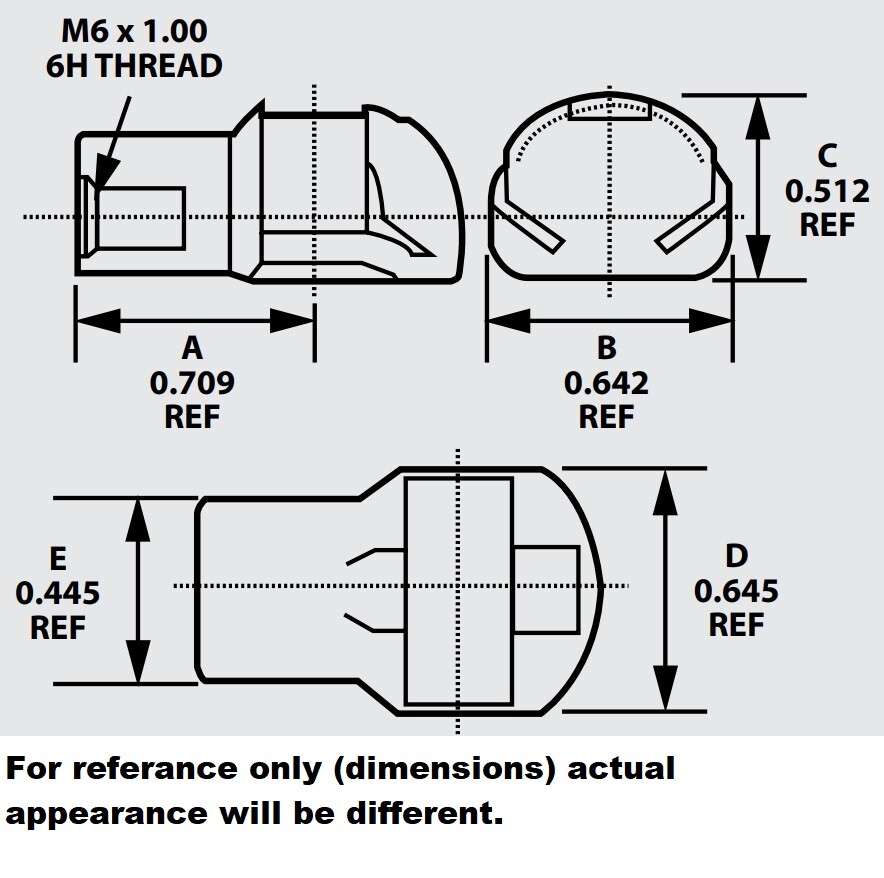 M6 x 1.00
6H THREAD

C
0.512
REF

A
0.709
REF

B
0.642
REF

E
0.445
REF

D
0.645
REF

For referance only (dimensions) actual appearance will be different.