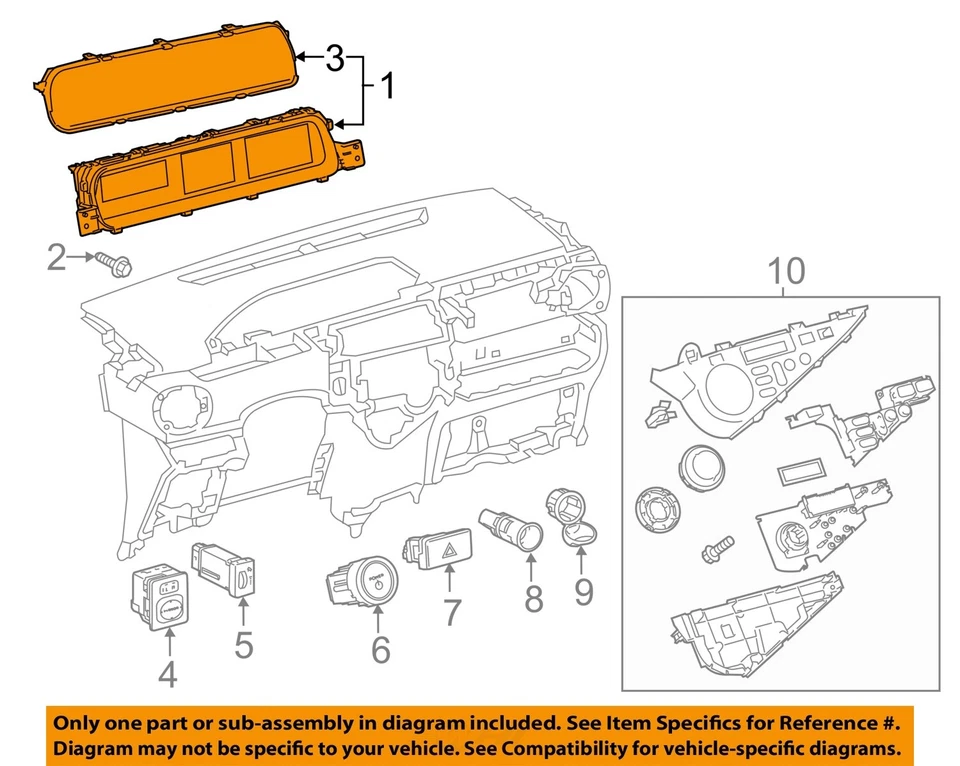 3
1
2
10
4
5
6
7
8
9

Only one part or sub-assembly in diagram included. See Item Specifics for Reference #.
Diagram may not be specific to your vehicle. See Compatibility for vehicle-specific diagrams.