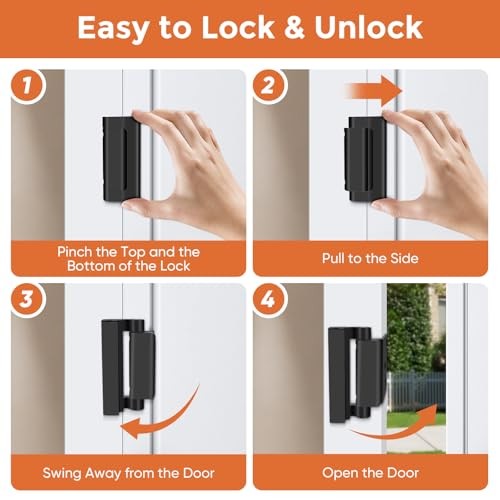 Easy to Lock & Unlock

1

Pinch the Top and the Bottom of the Lock

2

Pull to the Side

3

Swing Away from the Door

4

Open the Door