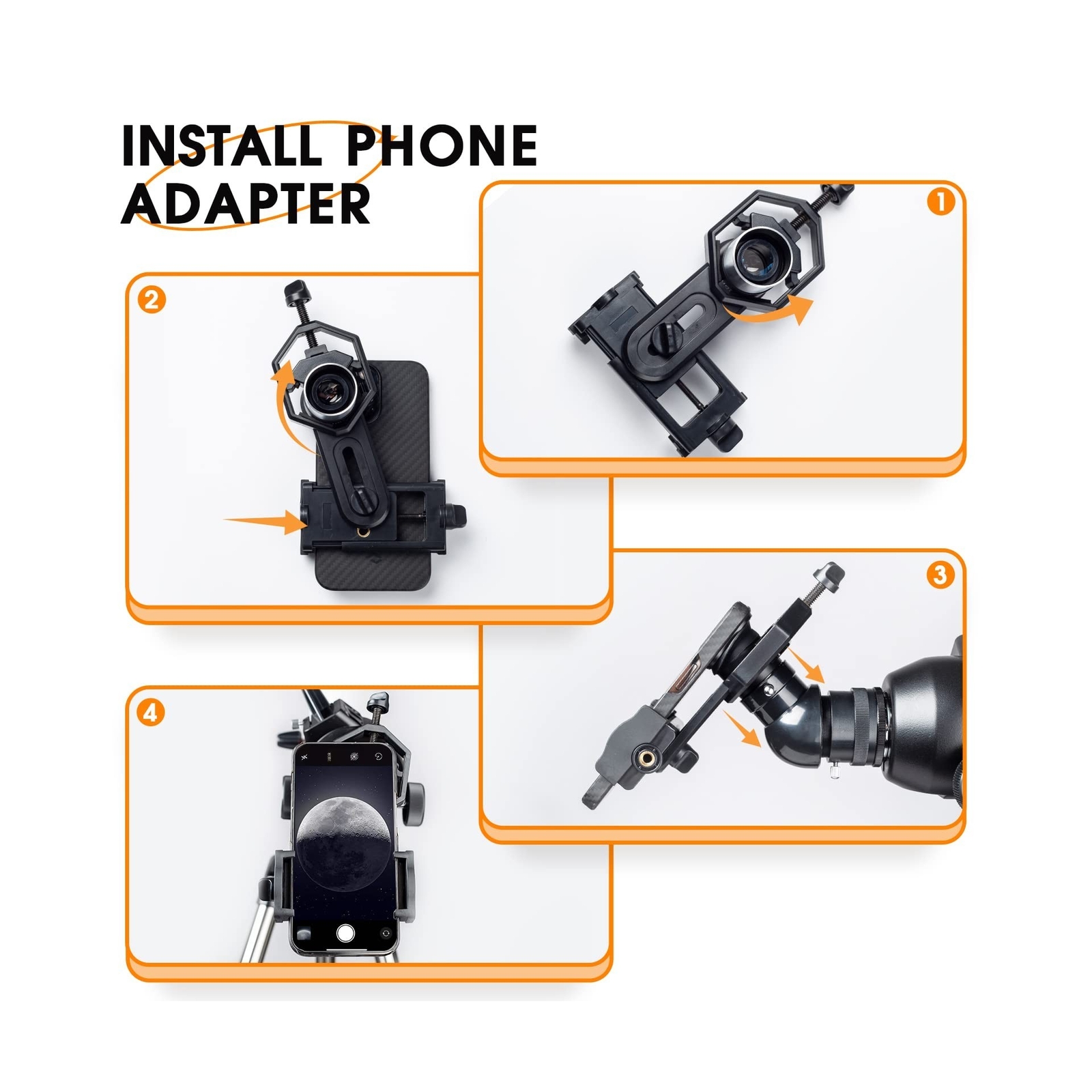 INSTALL PHONE ADAPTER

1

2

3

4