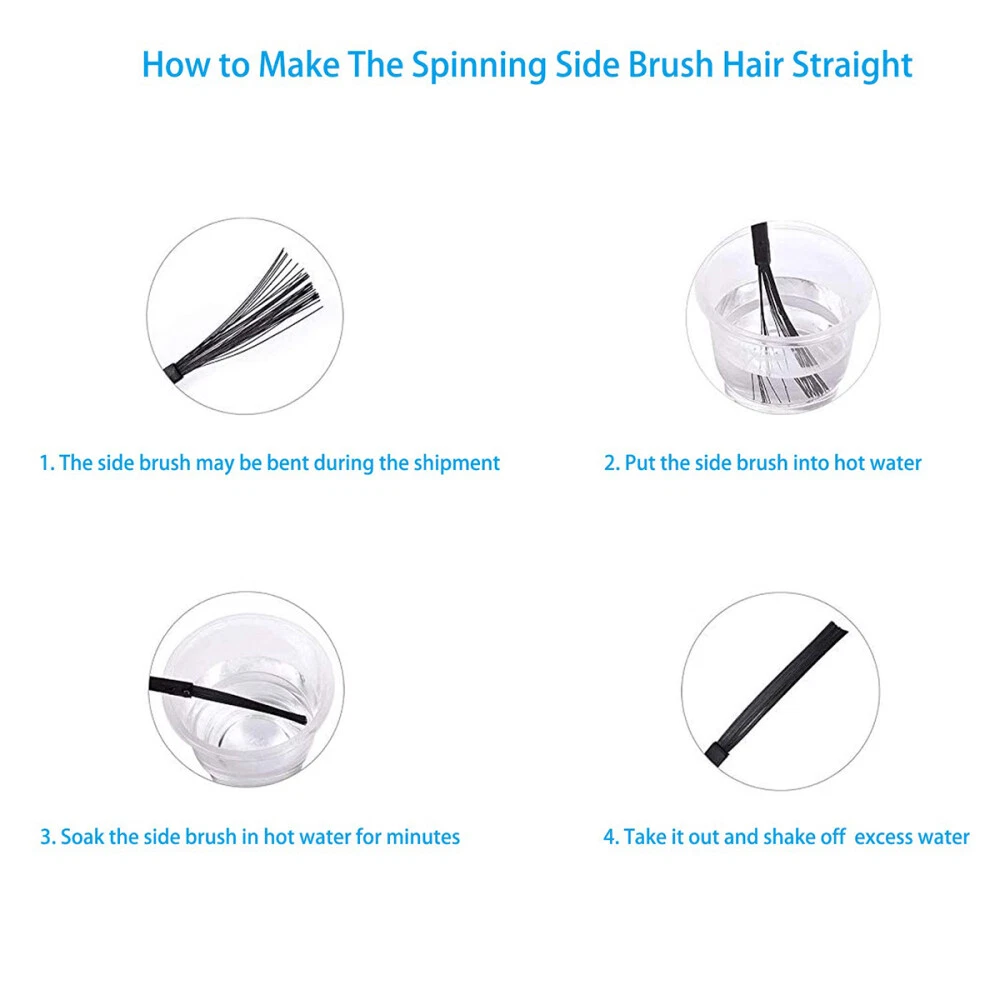 How to Make The Spinning Side Brush Hair Straight

1. The side brush may be bent during the shipment

2. Put the side brush into hot water

3. Soak the side brush in hot water for minutes

4. Take it out and shake off  excess water