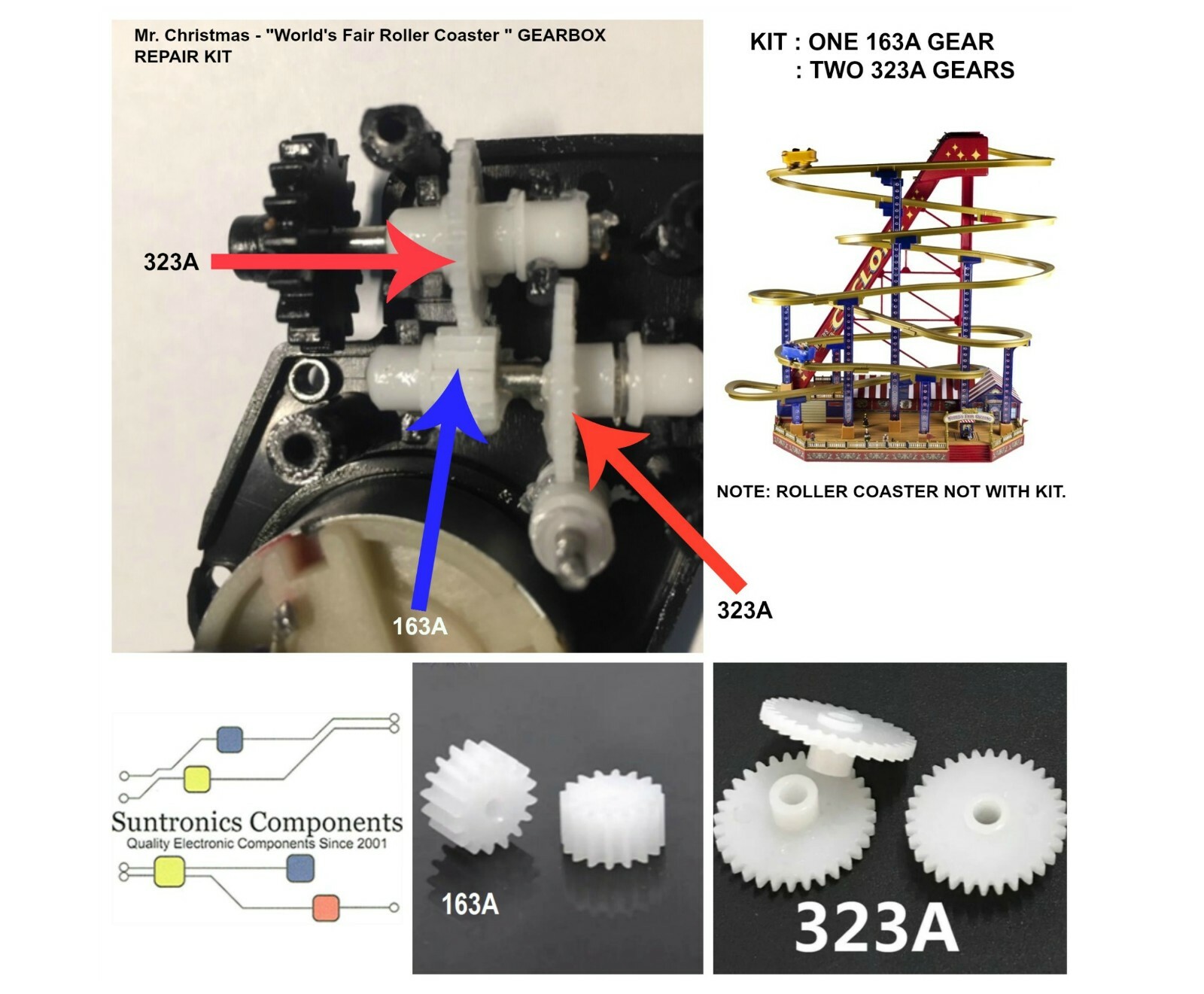 Mr. Christmas - "World's Fair Roller Coaster " GEARBOX REPAIR KIT

KIT : ONE 163A GEAR
: TWO 323A GEARS

323A

163A

323A

NOTE: ROLLER COASTER NOT WITH KIT.

Suntronics Components
Quality Electronic Components Since 2001

163A

323A