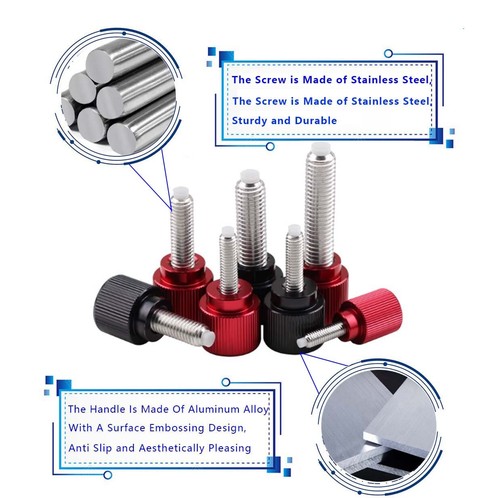 The Screw is Made of Stainless Steel,
The Screw is Made of Stainless Steel,
Sturdy and Durable

The Handle Is Made Of Aluminum Alloy
With A Surface Embossing Design,
Anti Slip and Aesthetically Pleasing