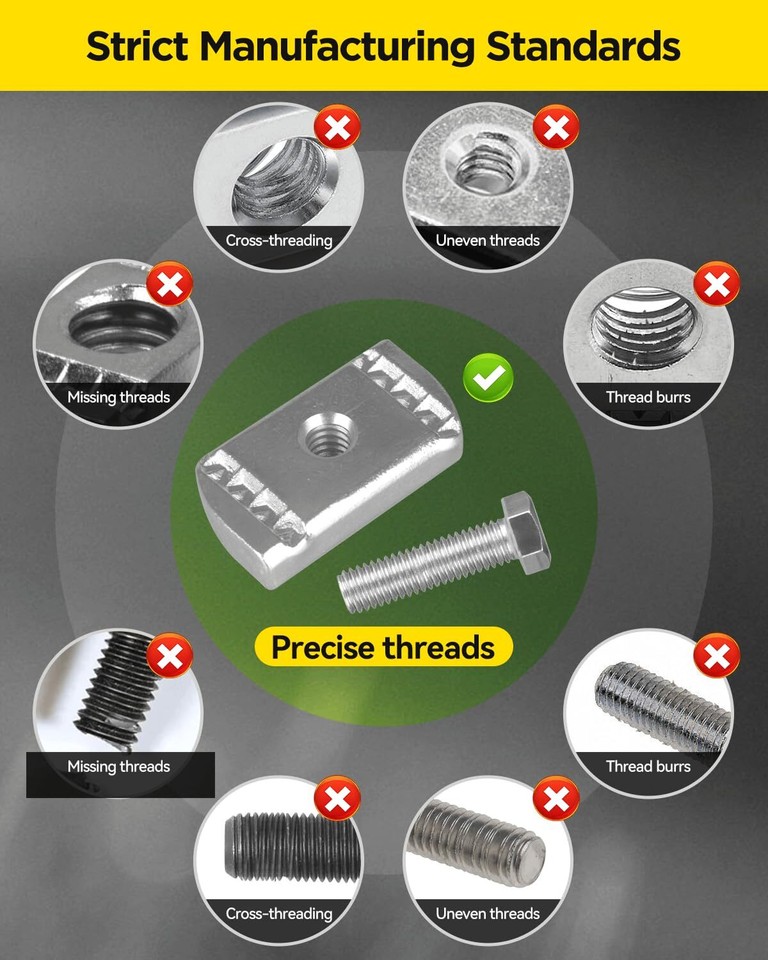 Strict Manufacturing Standards

Cross-threading

Uneven threads

Missing threads

Thread burrs

Precise threads

Missing threads

Thread burrs

Cross-threading

Uneven threads