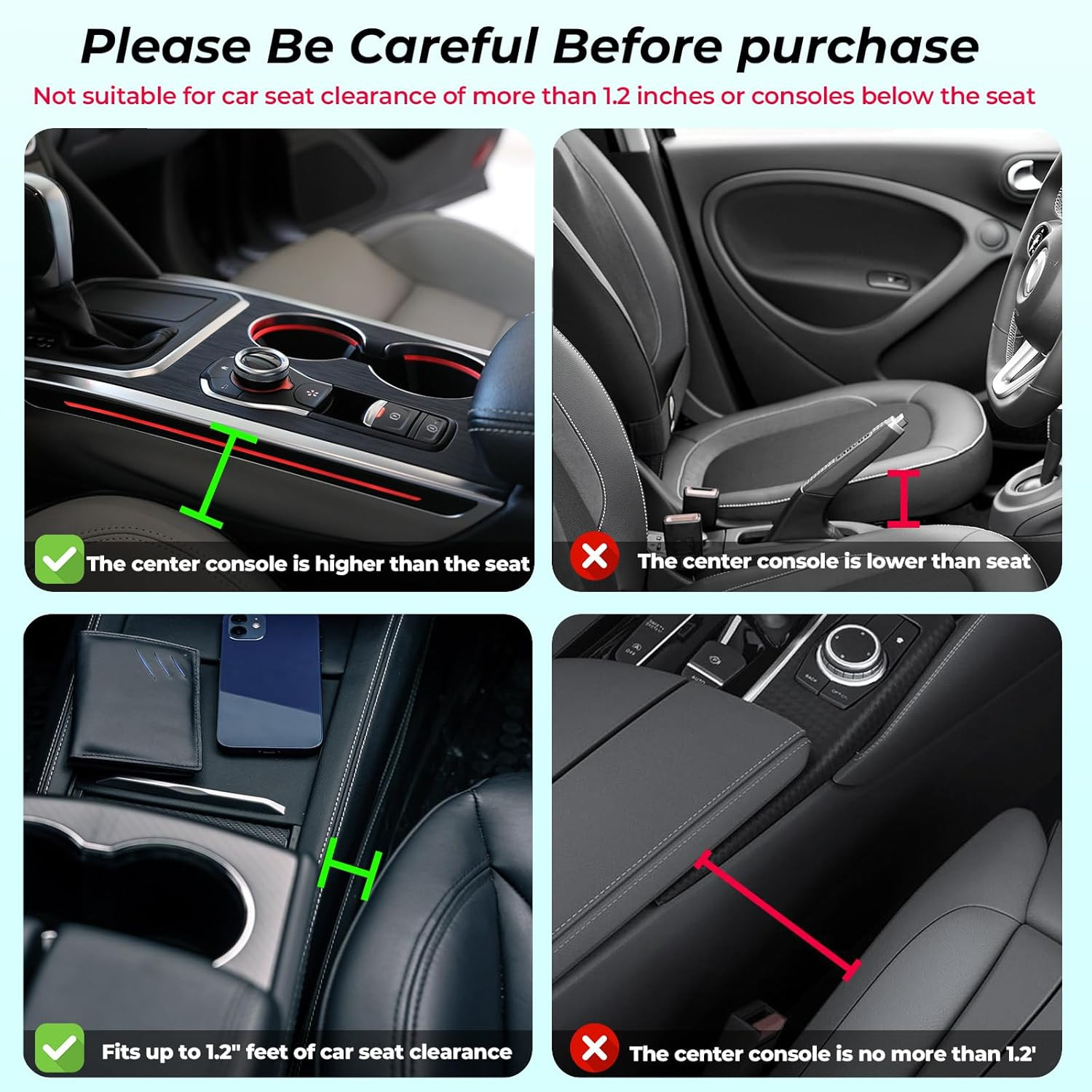 Please Be Careful Before purchase

Not suitable for car seat clearance of more than 1.2 inches or consoles below the seat

The center console is higher than the seat

The center console is lower than seat

Fits up to 1.2" feet of car seat clearance

The center console is no more than 1.2'