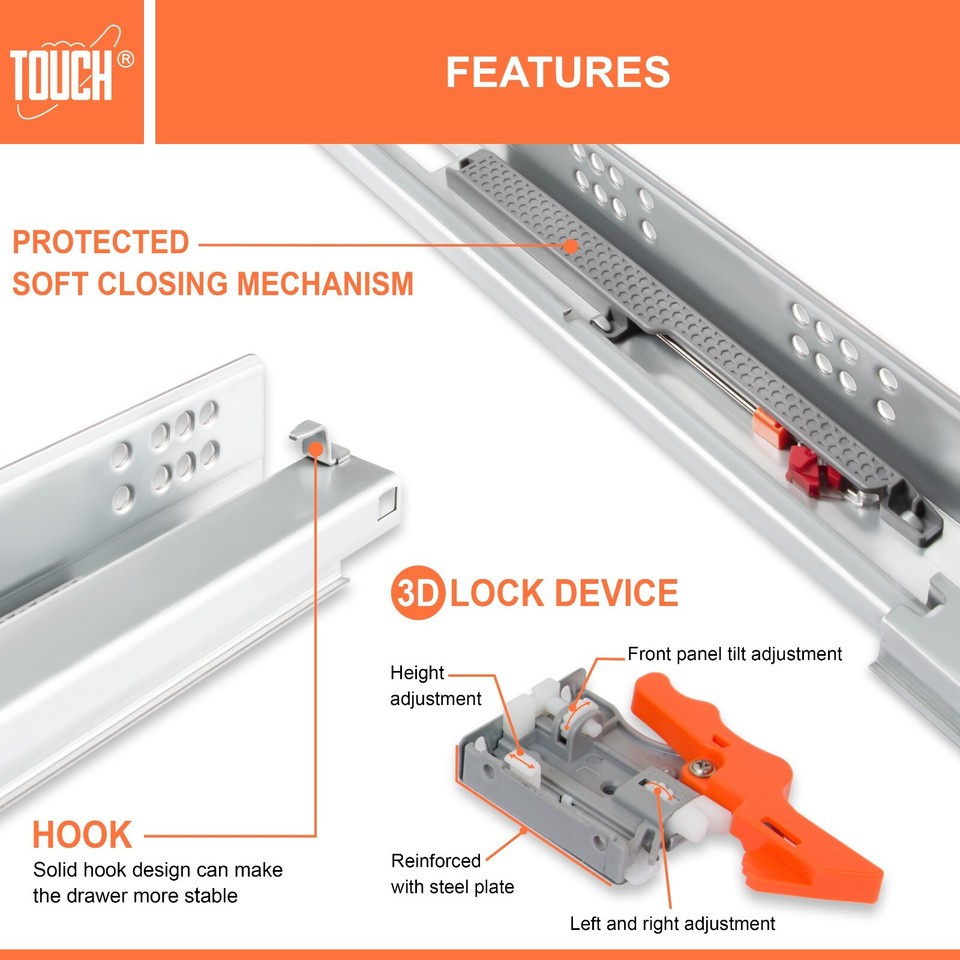 TOUCH®

FEATURES

PROTECTED
SOFT CLOSING MECHANISM

3D LOCK DEVICE

Height adjustment

Front panel tilt adjustment

Reinforced with steel plate

Left and right adjustment

HOOK
Solid hook design can make the drawer more stable