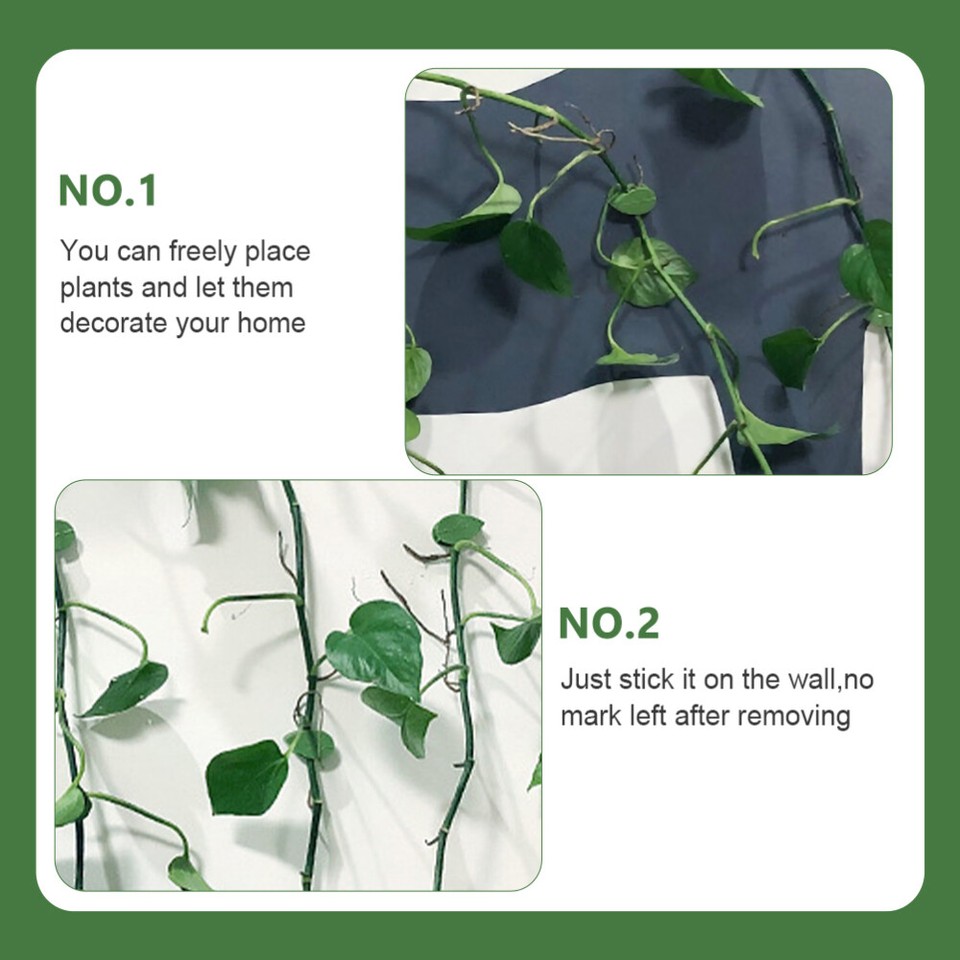 NO.1

You can freely place plants and let them decorate your home

NO.2

Just stick it on the wall,no mark left after removing