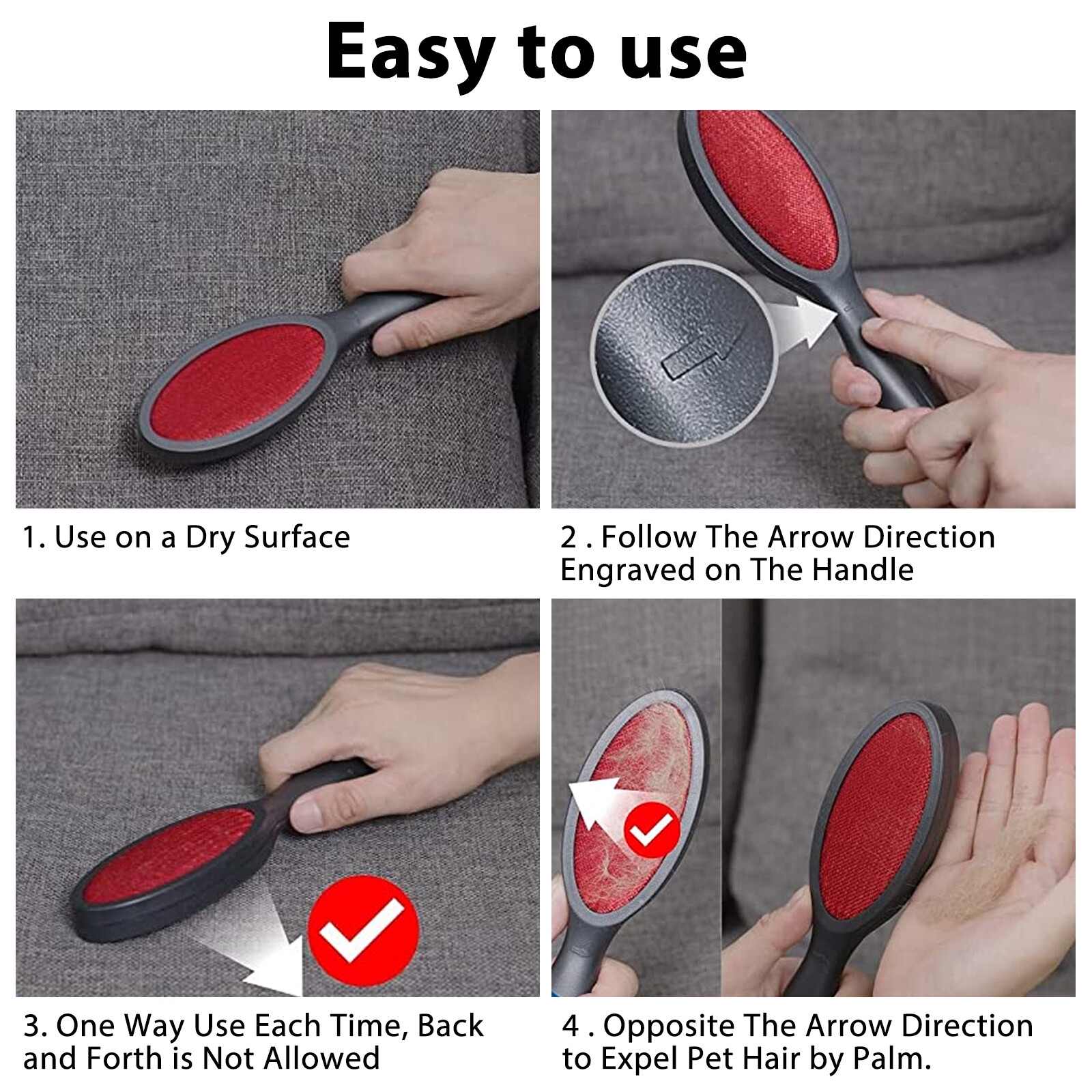 Easy to use

1. Use on a Dry Surface

2 . Follow The Arrow Direction Engraved on The Handle

3. One Way Use Each Time, Back and Forth is Not Allowed

4 . Opposite The Arrow Direction to Expel Pet Hair by Palm.