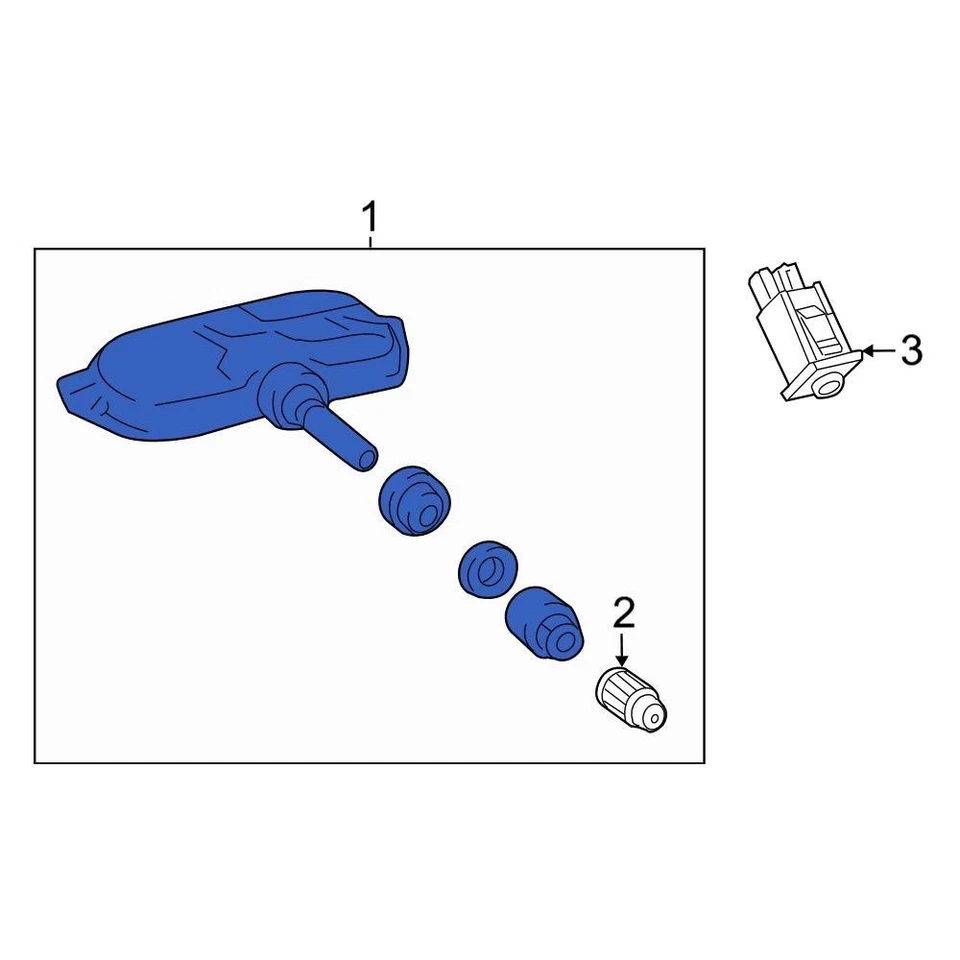 1
3
2