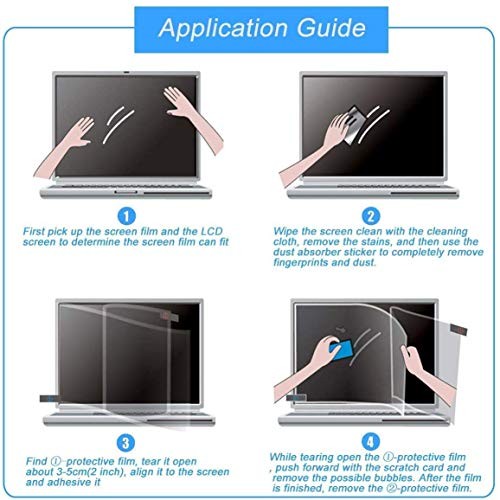 Application Guide

1
First pick up the screen film and the LCD screen to determine the screen film can fit

2
Wipe the screen clean with the cleaning cloth, remove the stains, and then use the dust absorber sticker to completely remove fingerprints and dust.

3
Find ①-protective film, tear it open about 3-5cm(2 inch), align it to the screen and adhesive it

4
While tearing open the ①-protective film , push forward with the scratch card and remove the possible bubbles. After the film is finished, remove the ②-protective film.