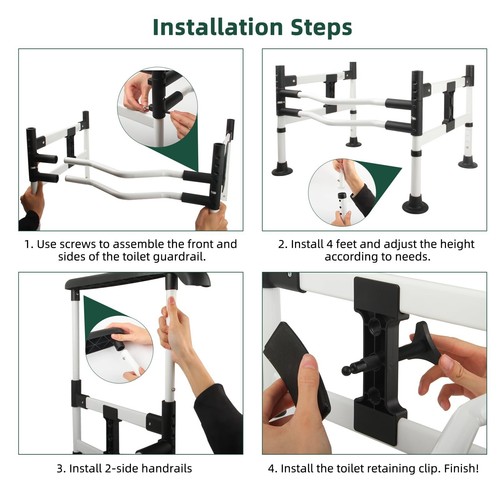 Installation Steps

1. Use screws to assemble the front and sides of the toilet guardrail.

2. Install 4 feet and adjust the height according to needs.

3. Install 2-side handrails

4. Install the toilet retaining clip. Finish!