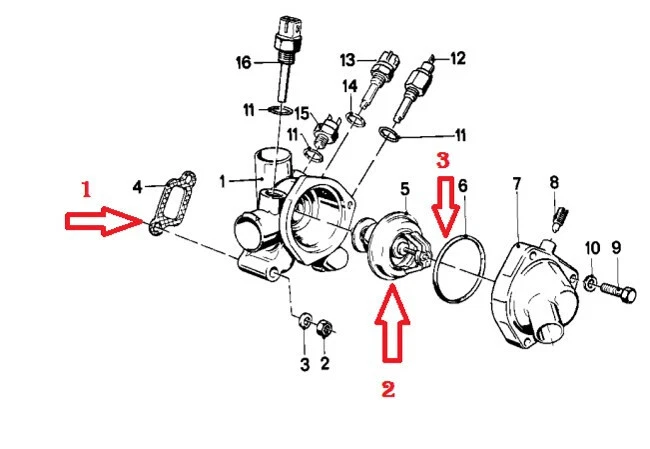 16
13
12
14
11
15
11
11
3
1
4
1
5
6
7
8
10
9
3
2
2